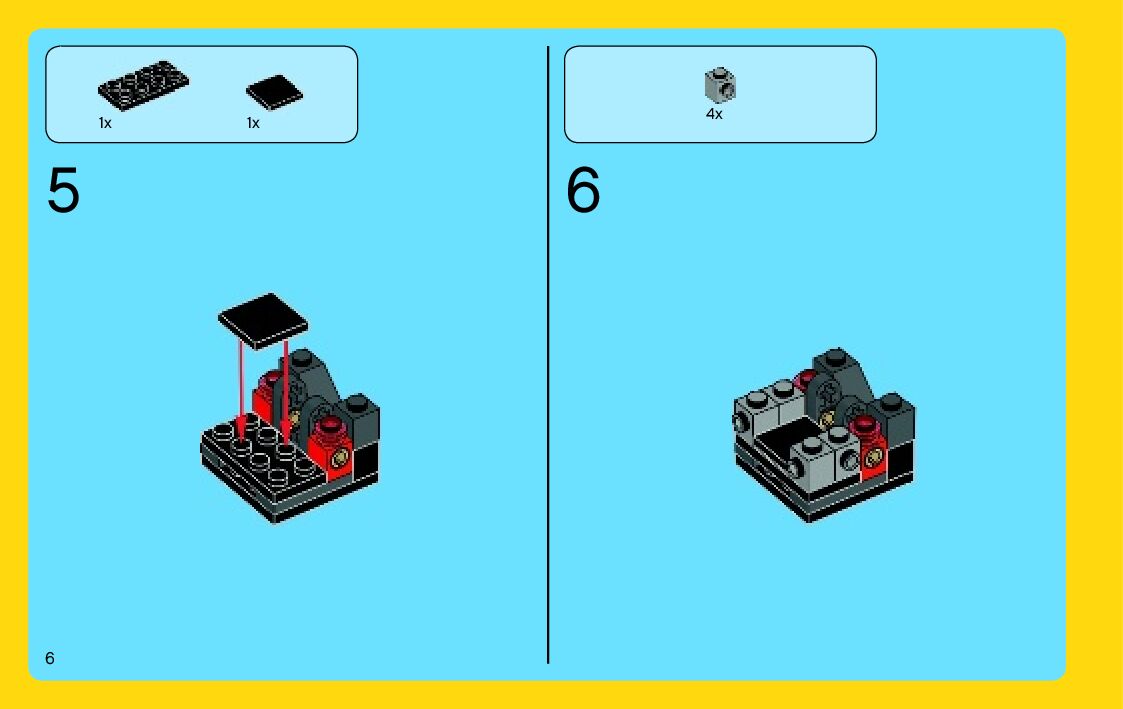 1x 1x

5

4x

6

6