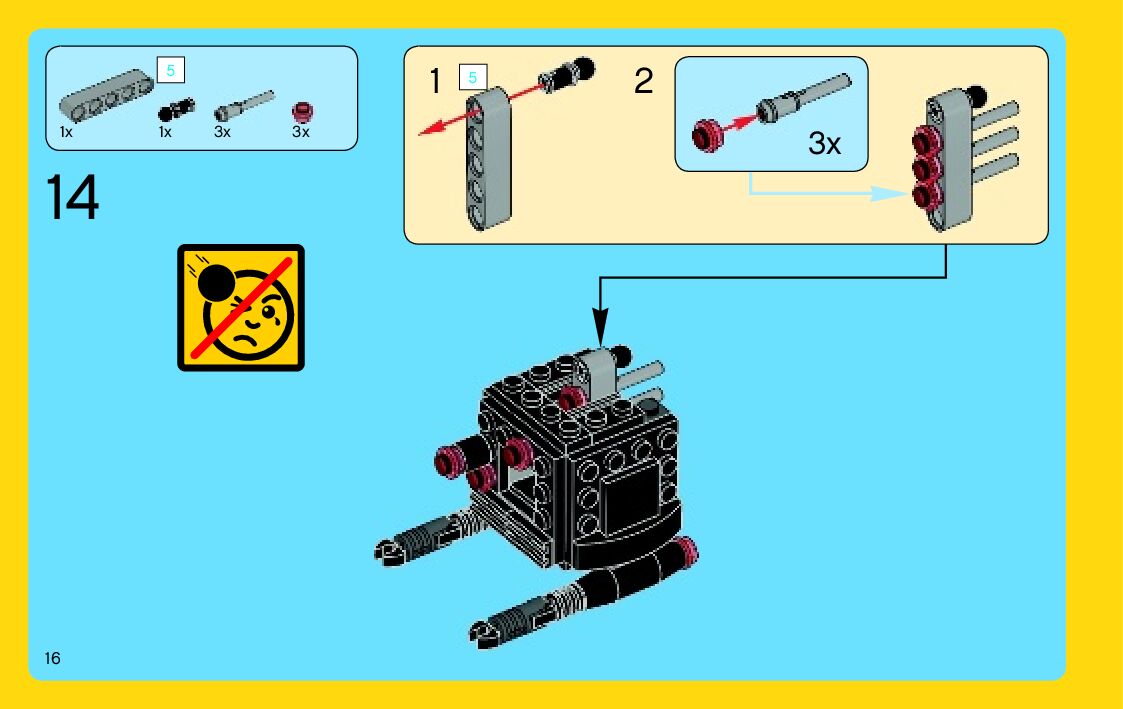 5
1x 1x 3x 3x

14

1 5

2

3x

16