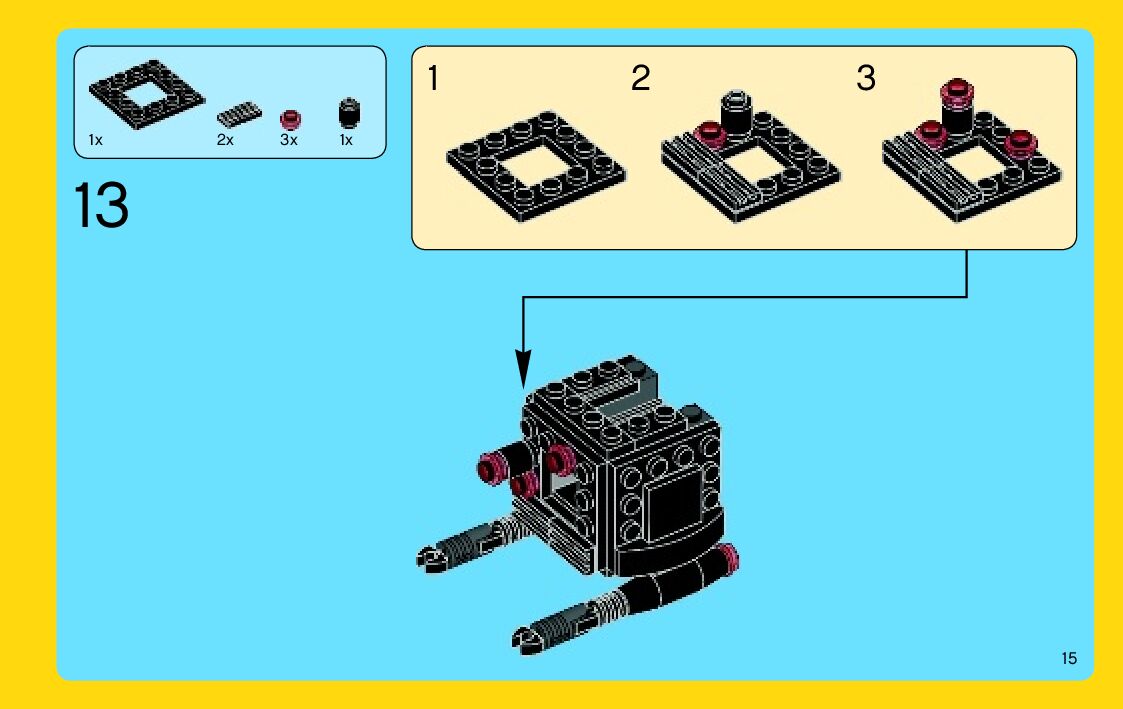 1x
2x
3x
1x

13

1
2
3

15