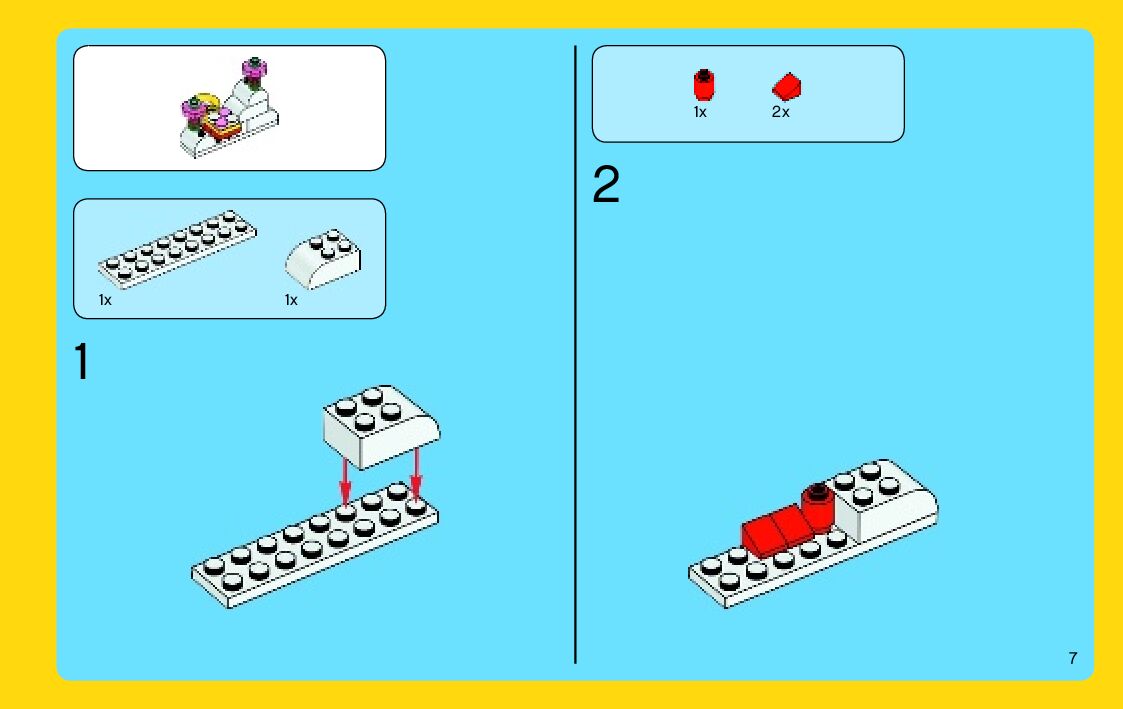 1x

1x

1

1x

2x

2

7