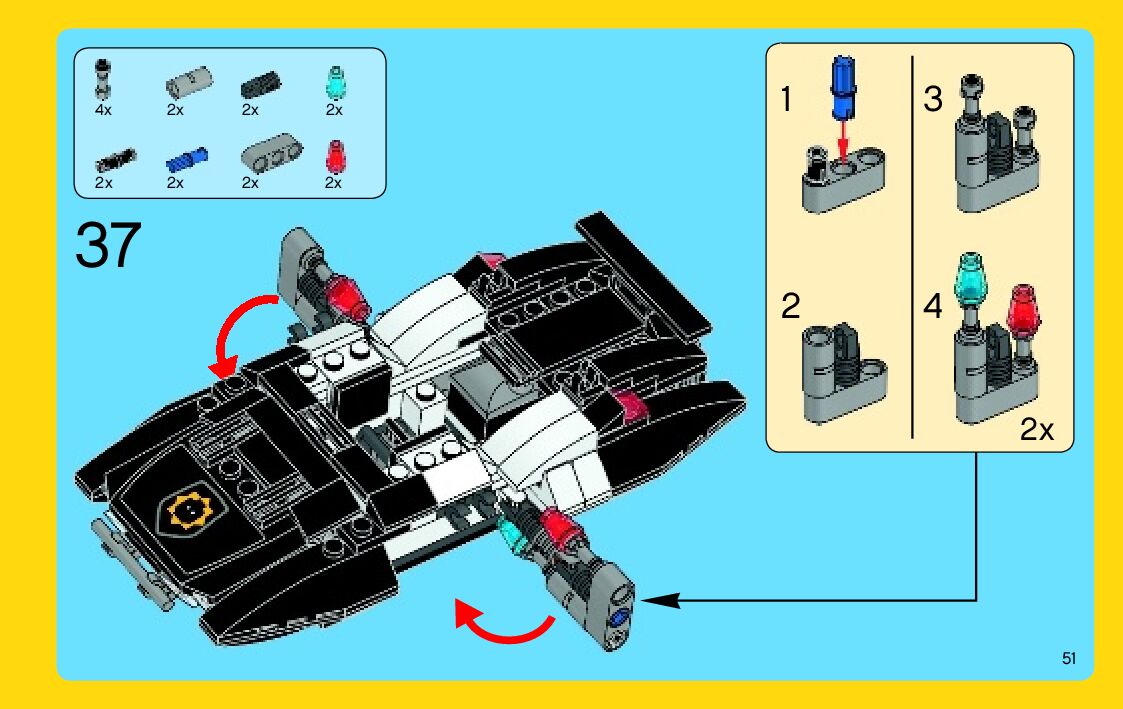 4x 2x 2x 2x
2x 2x 2x 2x

37

1 3

2 4

2x

51