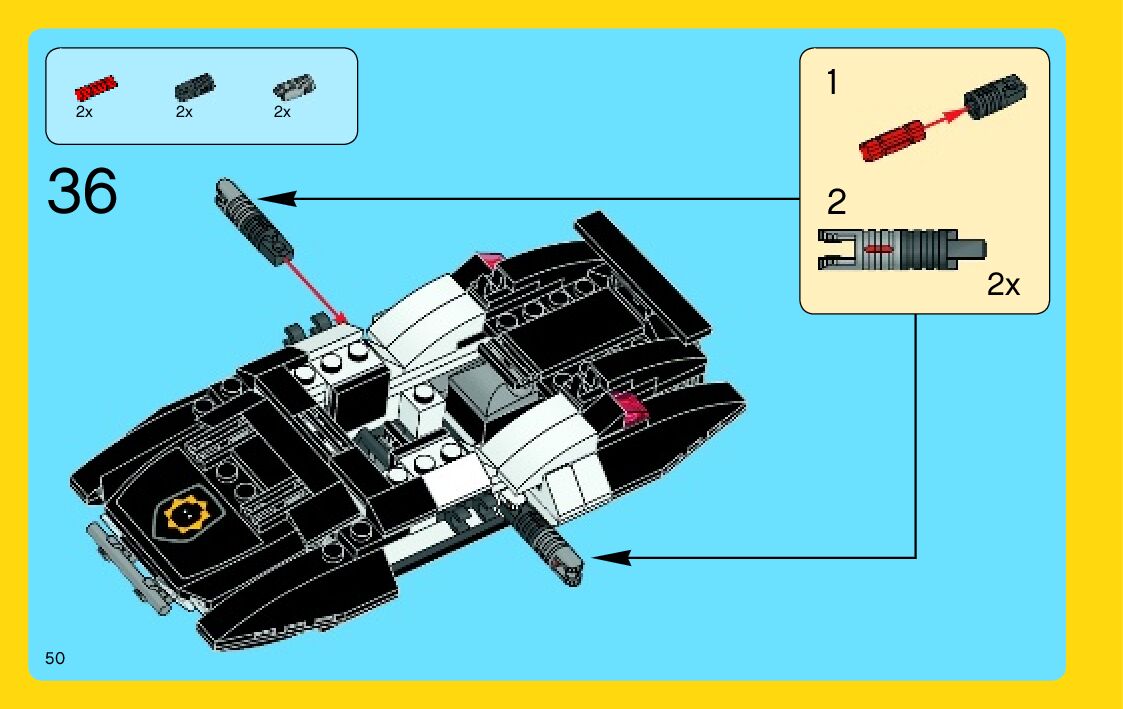 2x
2x
2x

36

1

2

2x

50