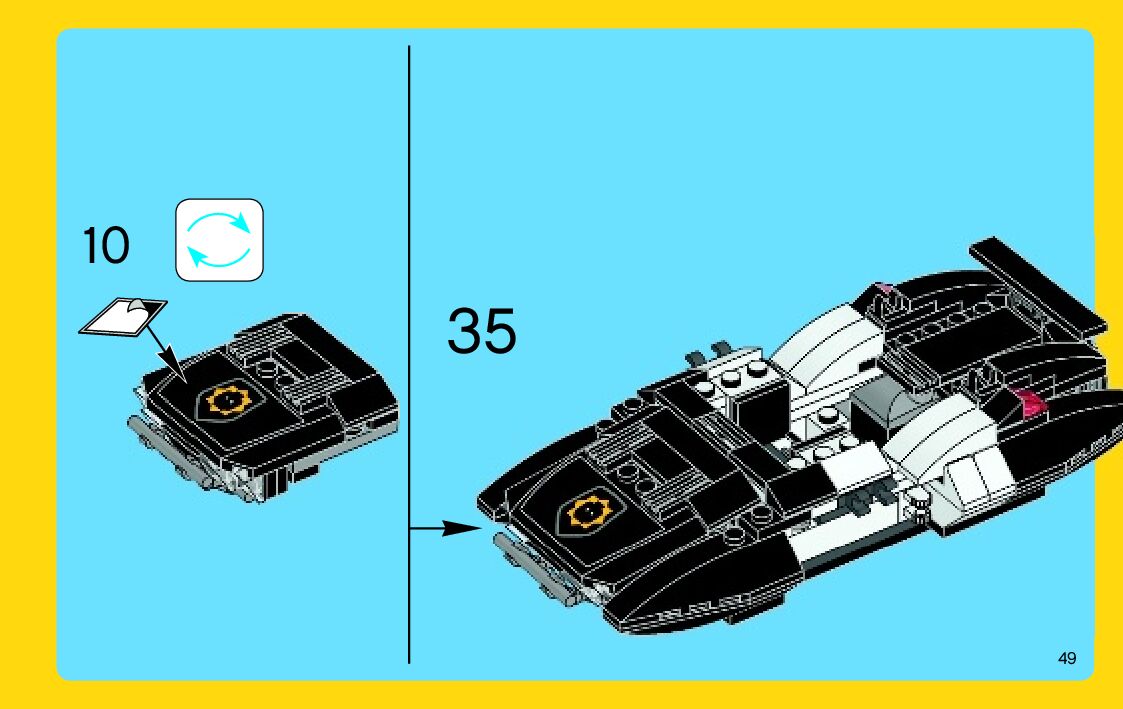 10

35

49