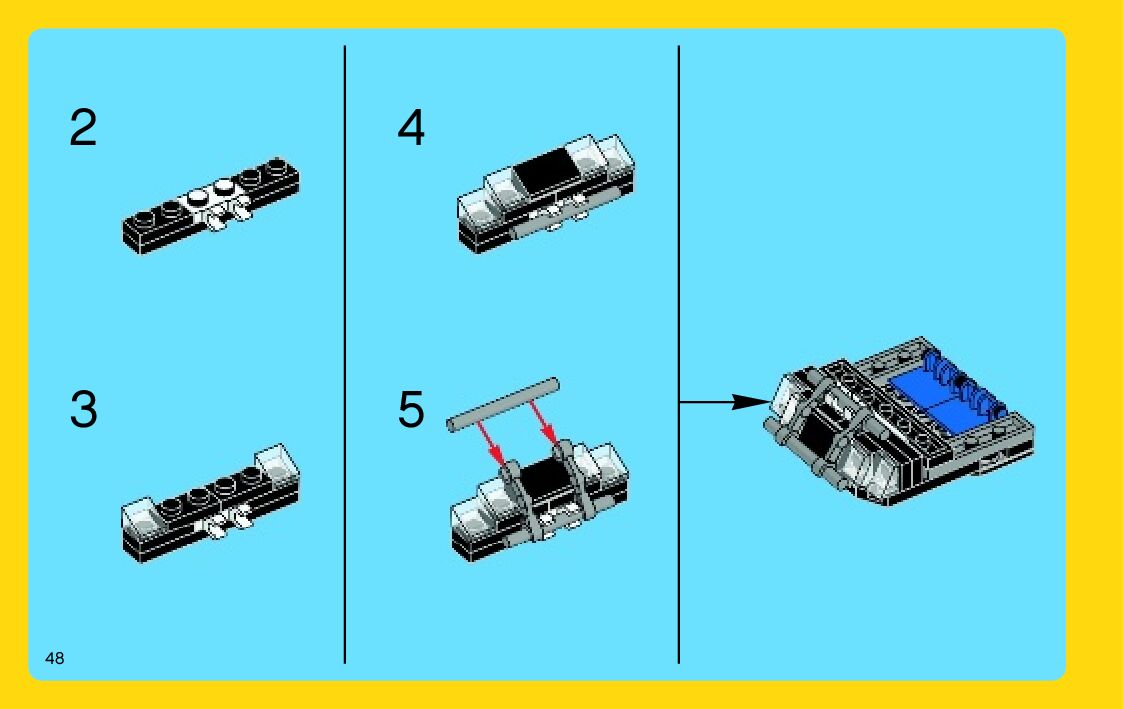 2

3

4

5

48