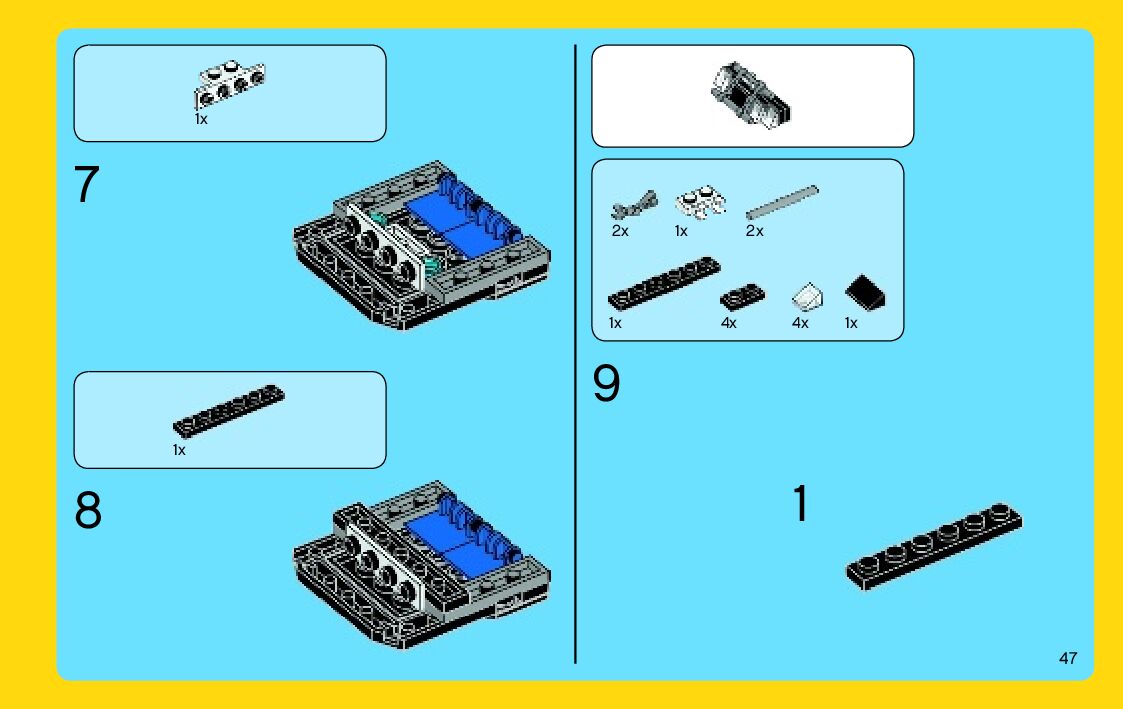 1x

7

1x

8

2x 1x 2x

1x 4x 4x 1x

9

1

47