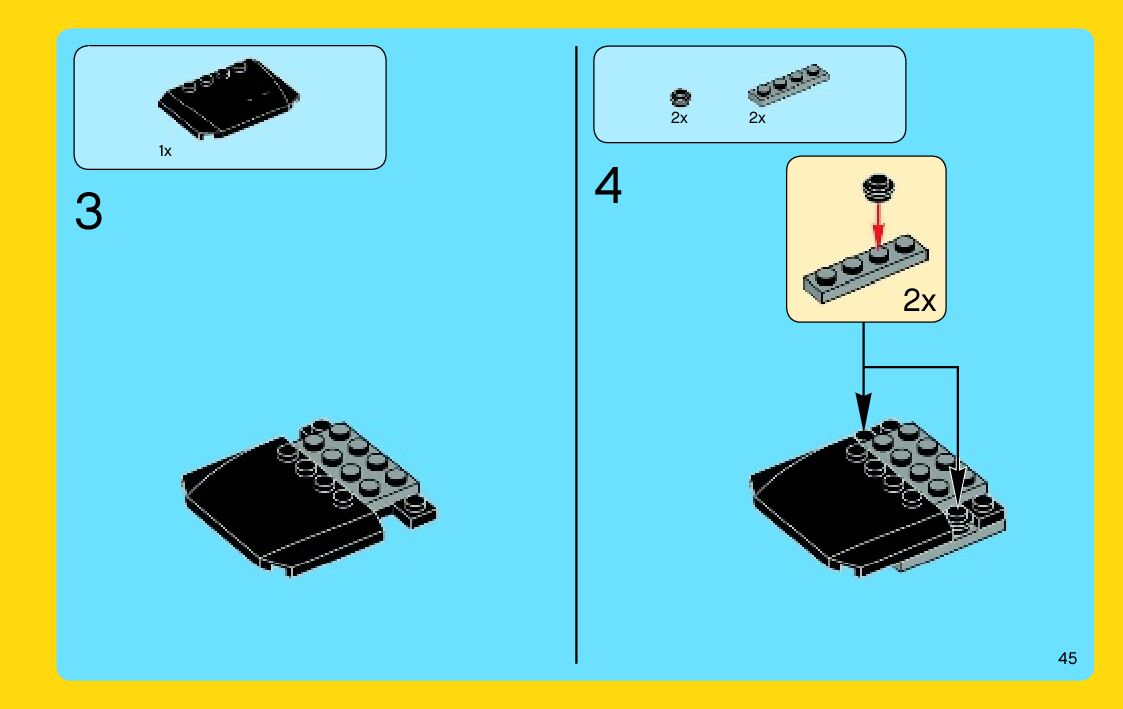 1x

3

2x 2x

4

2x

45