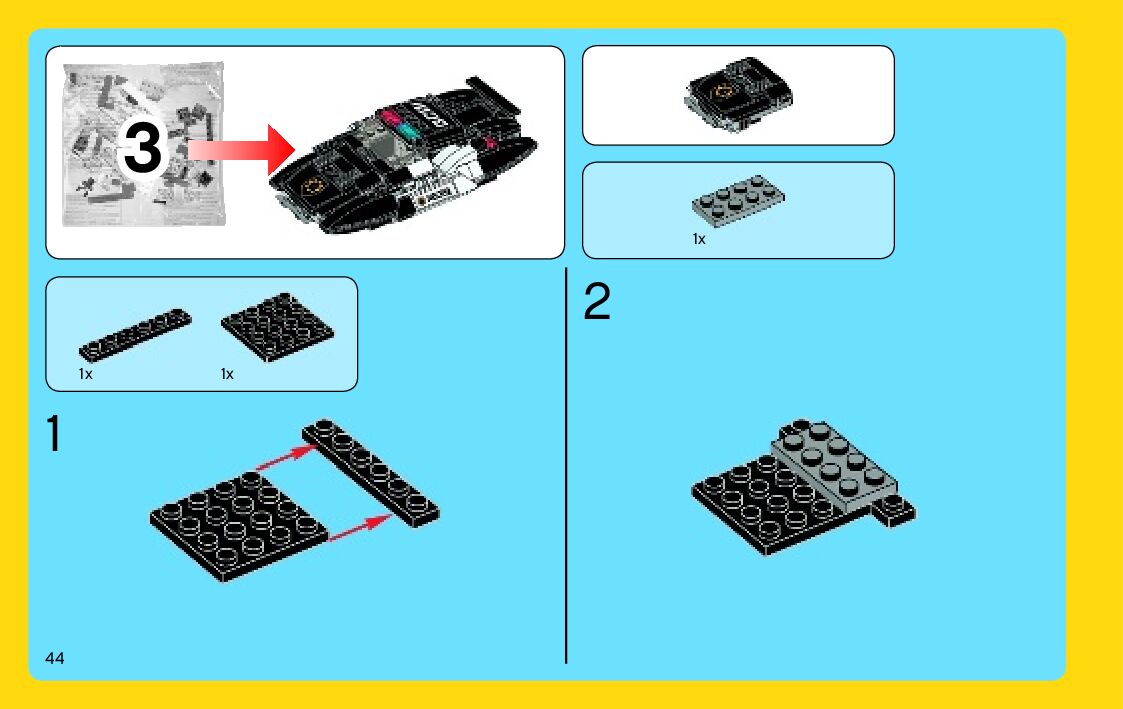 3

1x

1x 1x

1

2

44