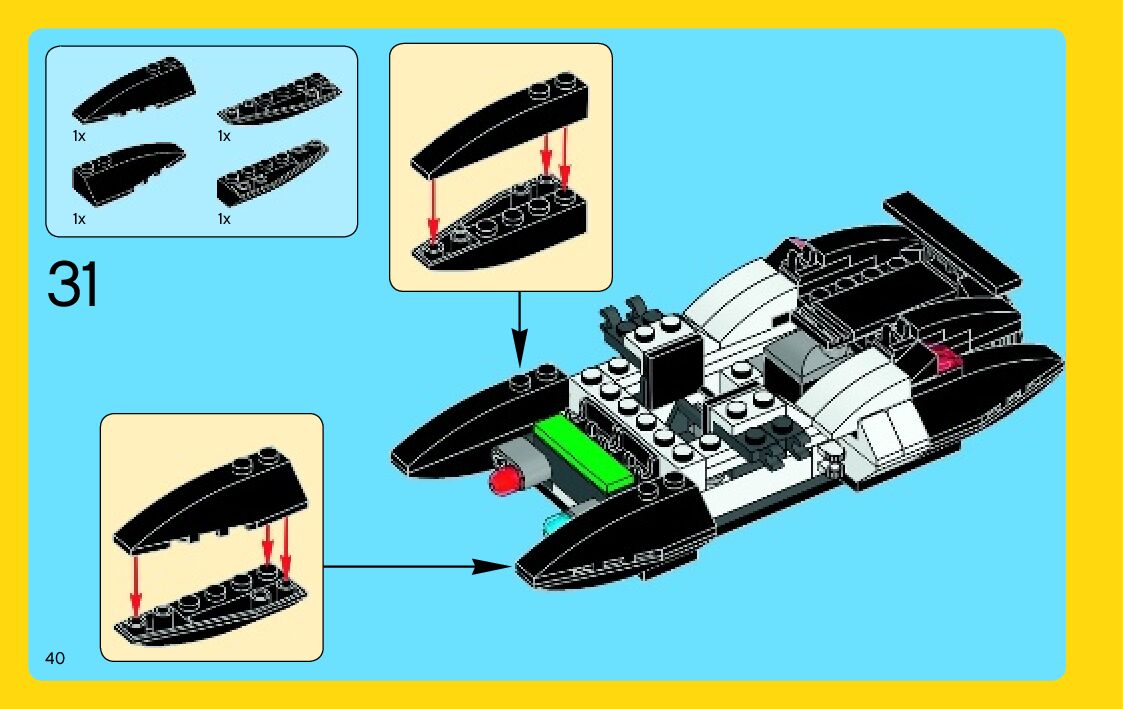 1x
1x
1x
1x

31

40