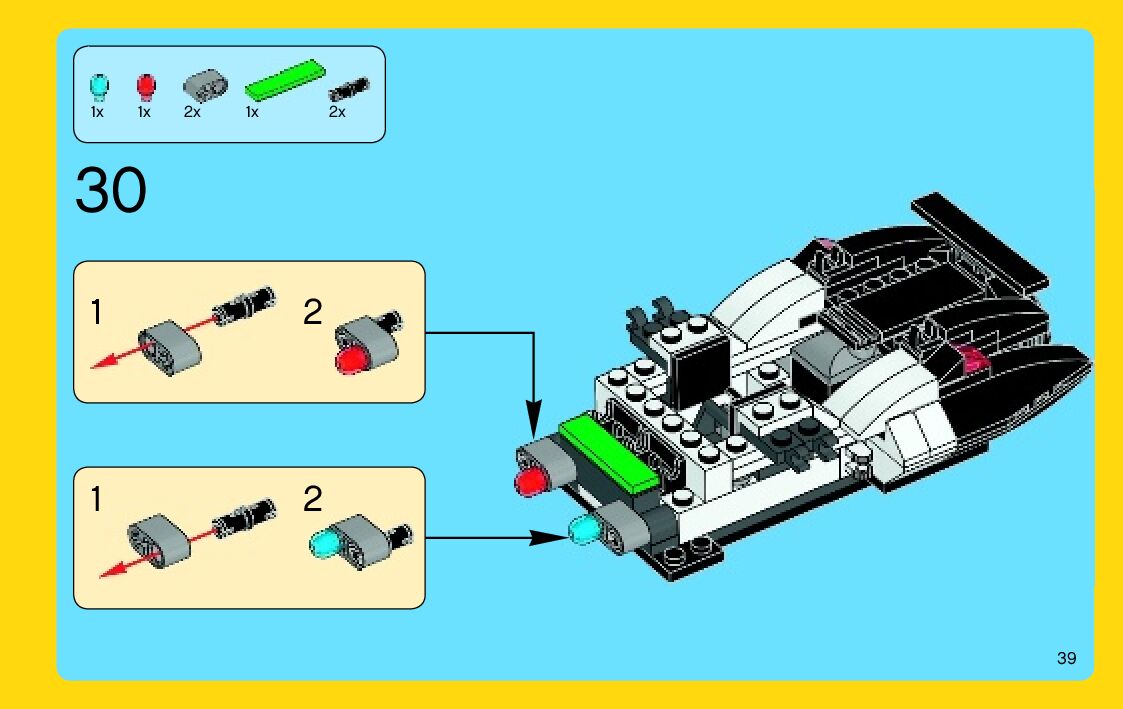 1x 1x 2x 1x 2x

30

1 2

1 2

39