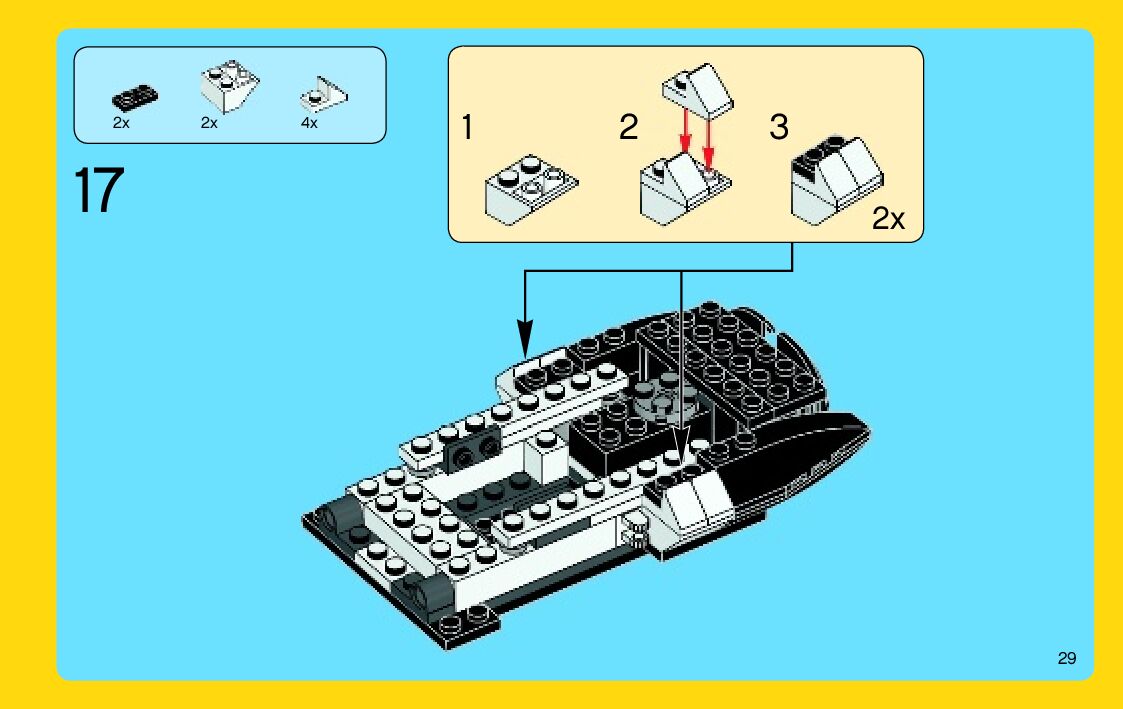 2x 2x 4x

17

1 2 3

2x

29