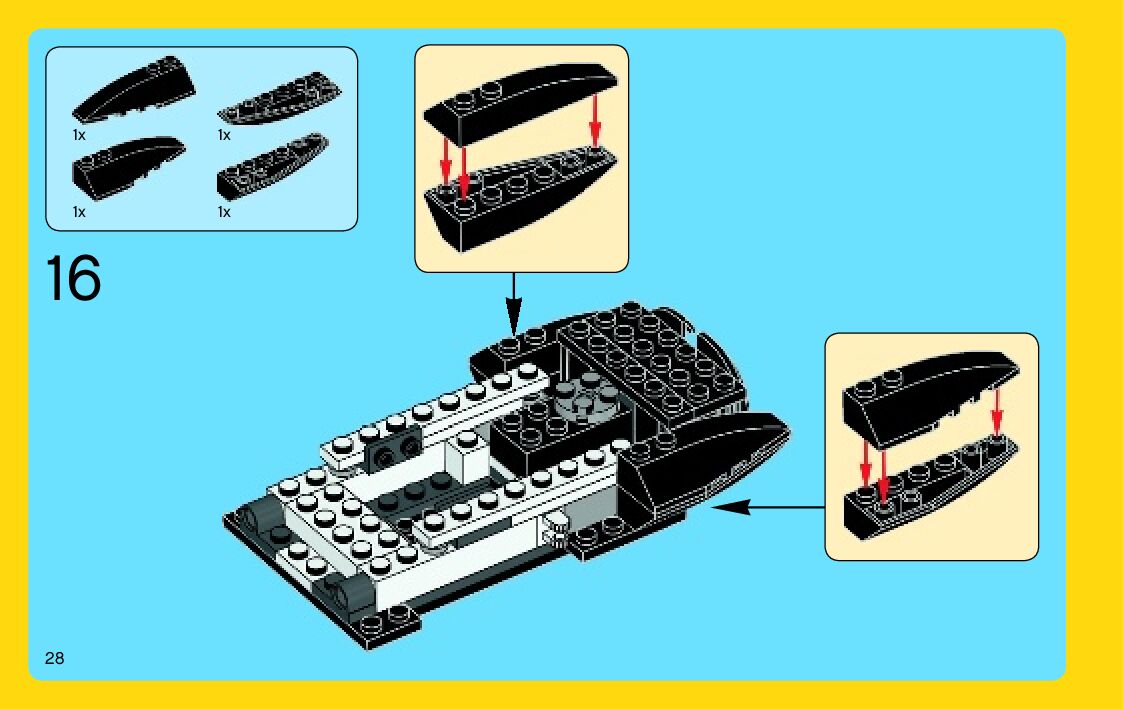 1x
1x
1x
1x

16

28