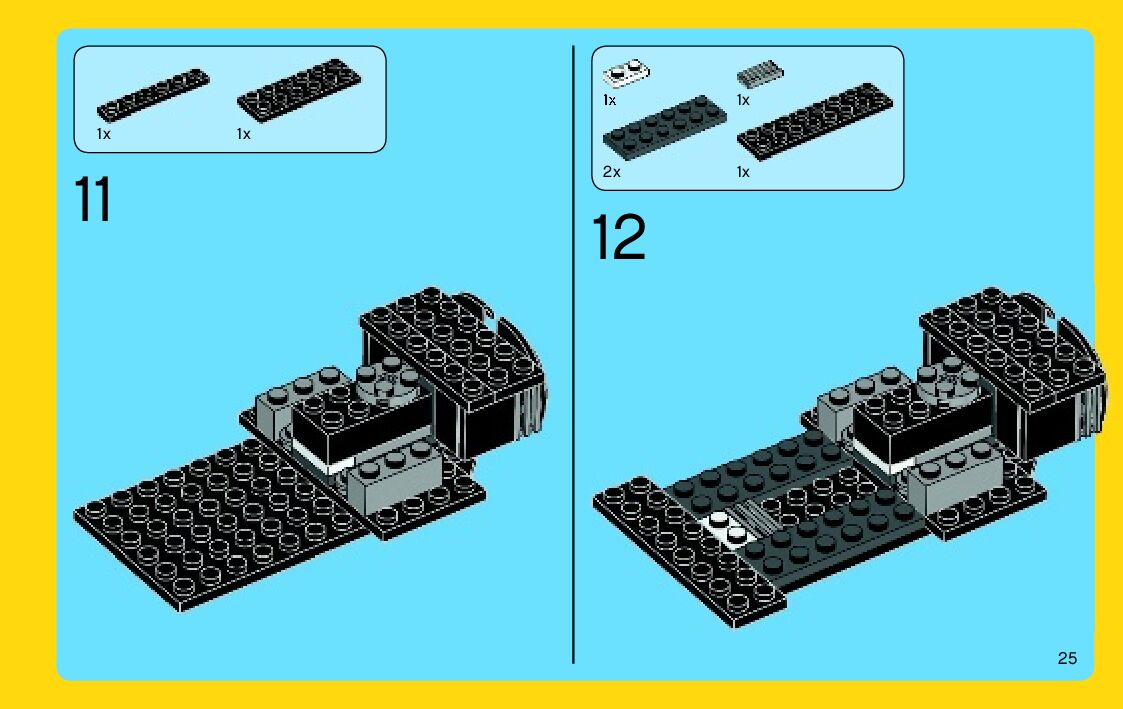 1x 1x

11

1x 1x

2x 1x

12

25