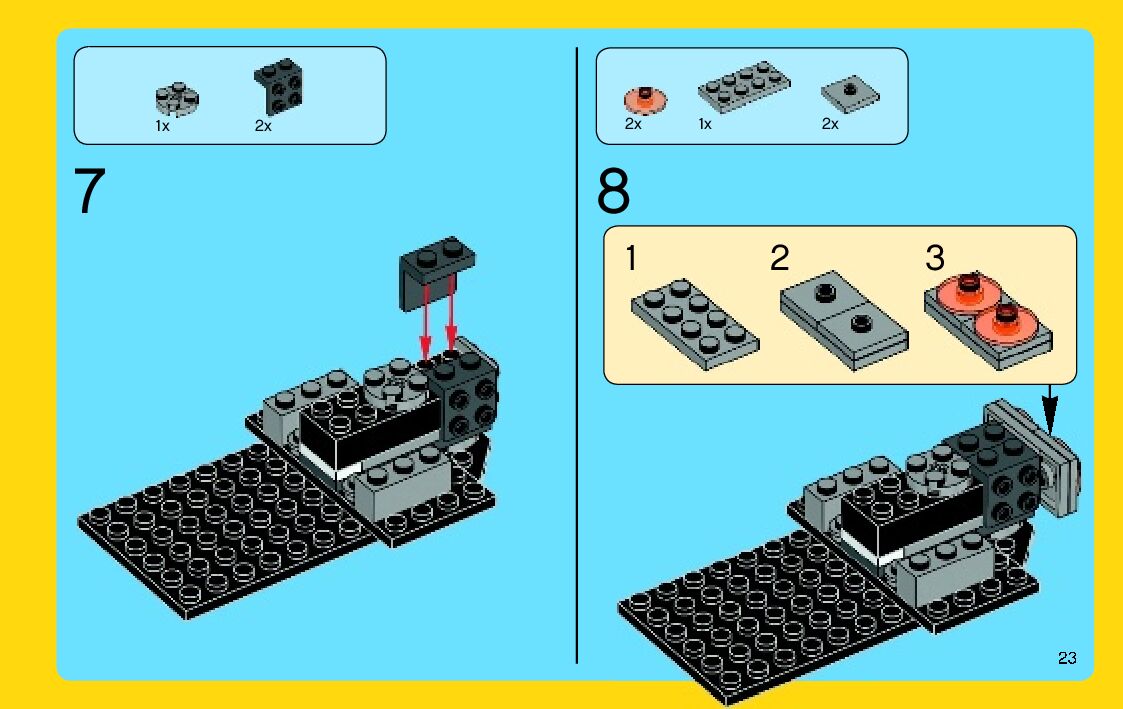 1x 2x

7

2x 1x 2x

8

1 2 3

23