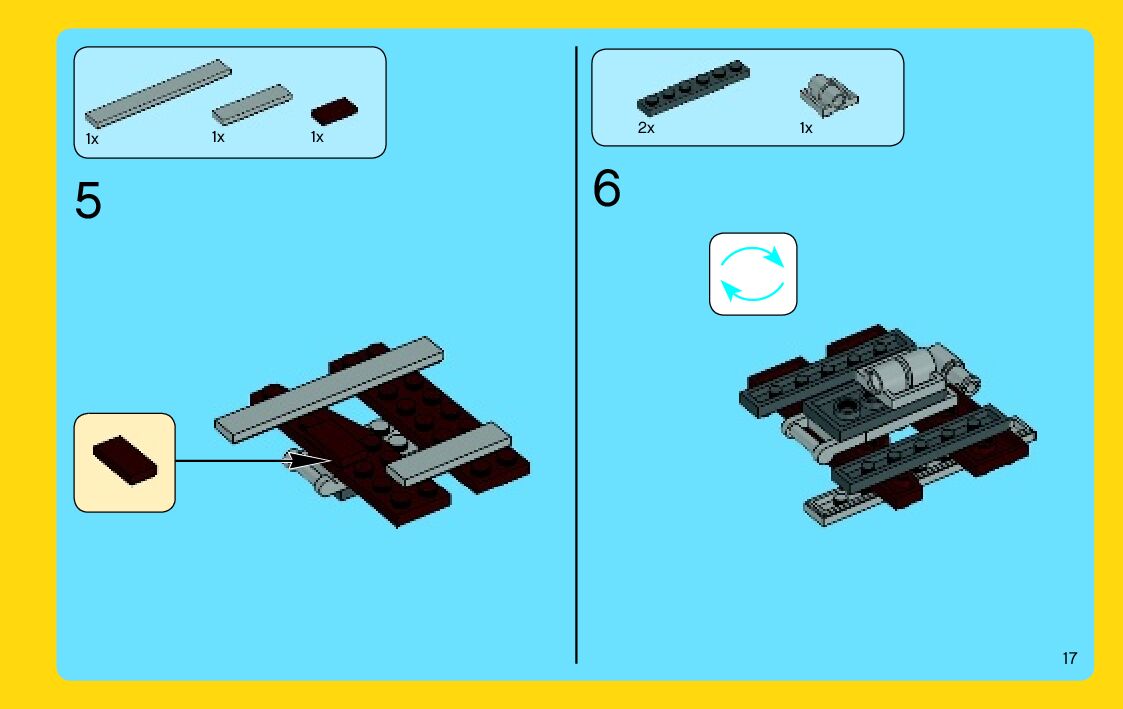 1x 1x 1x

5

2x 1x

6

17