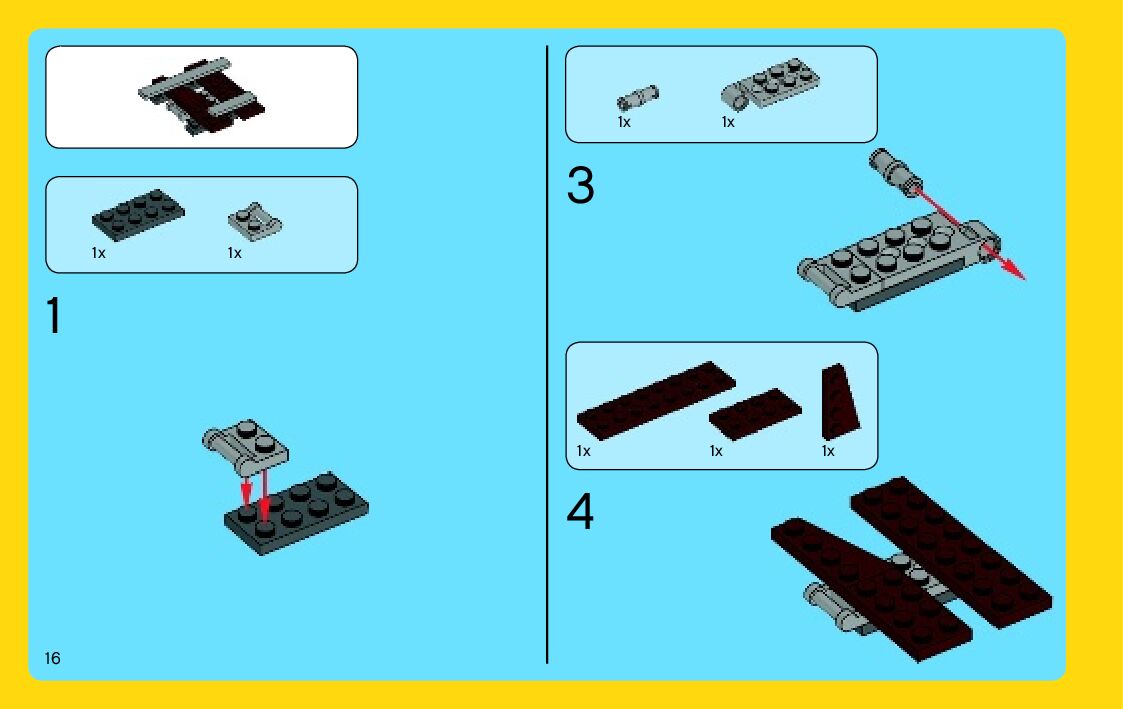 1x 1x

1

16

1x 1x

3

1x 1x 1x

4