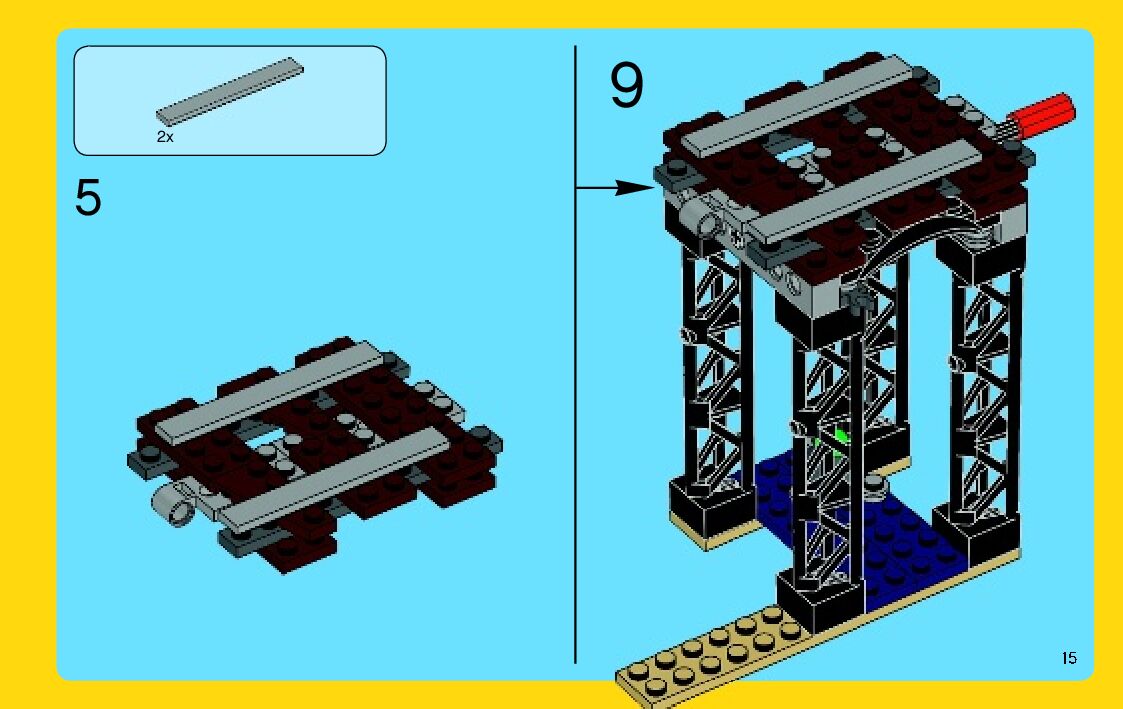 2x

5

9

15