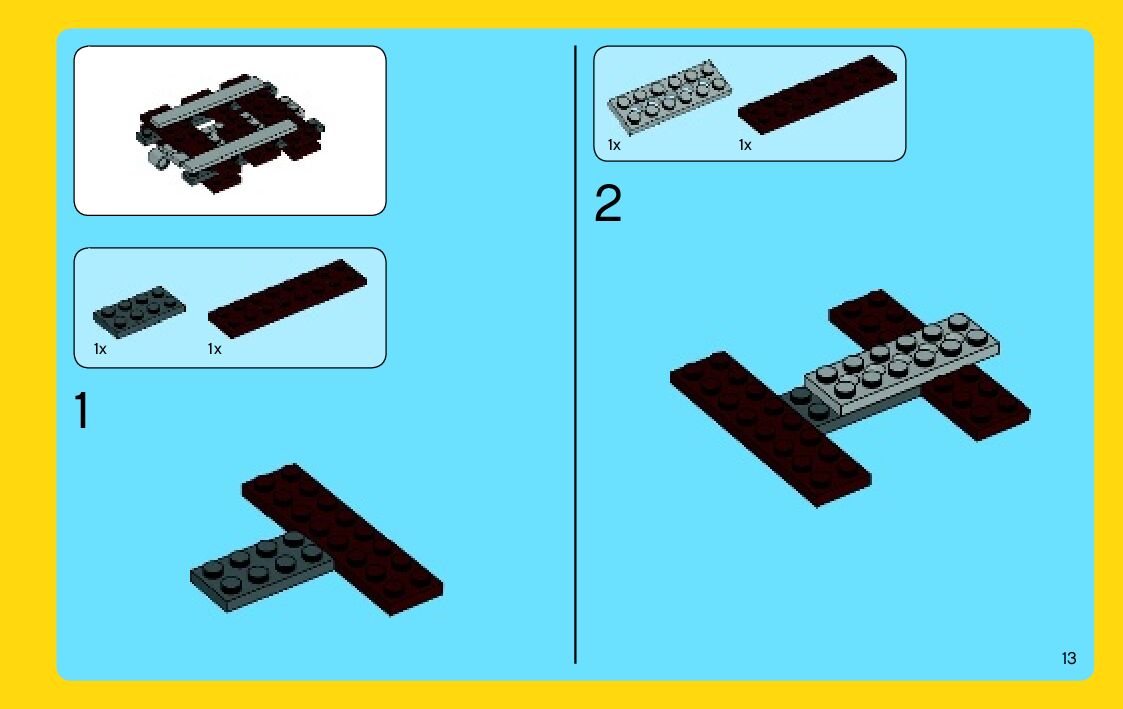 1x
1x

1

1x
1x

2

13