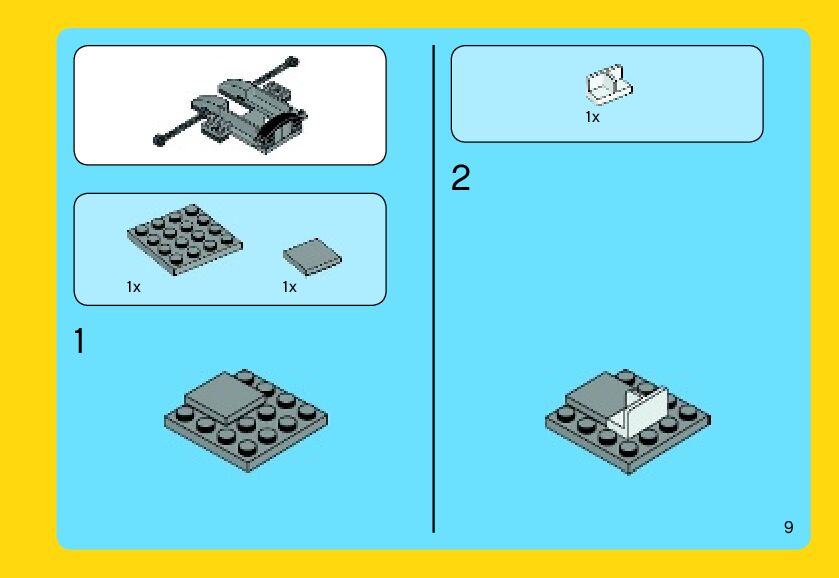 1x

1x

1

1x

2

9