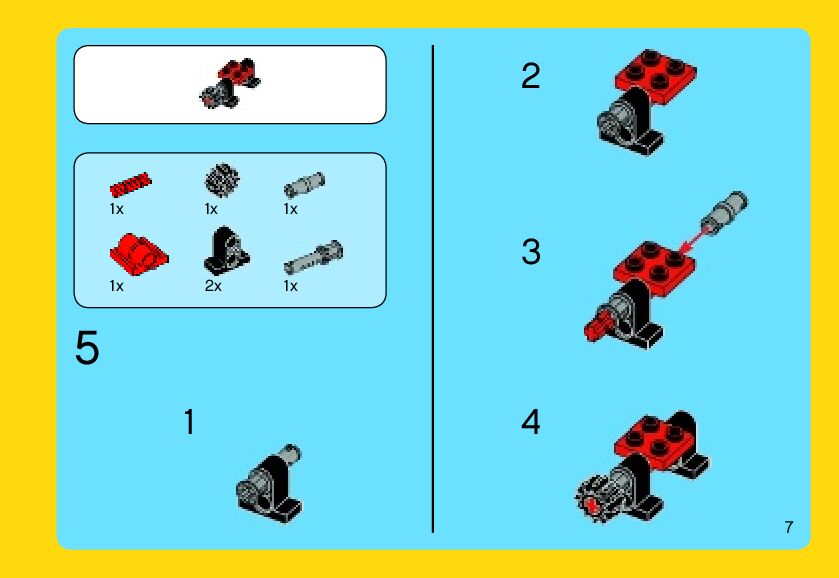 1x
1x
1x
1x
2x
1x

5

1

2

3

4

7