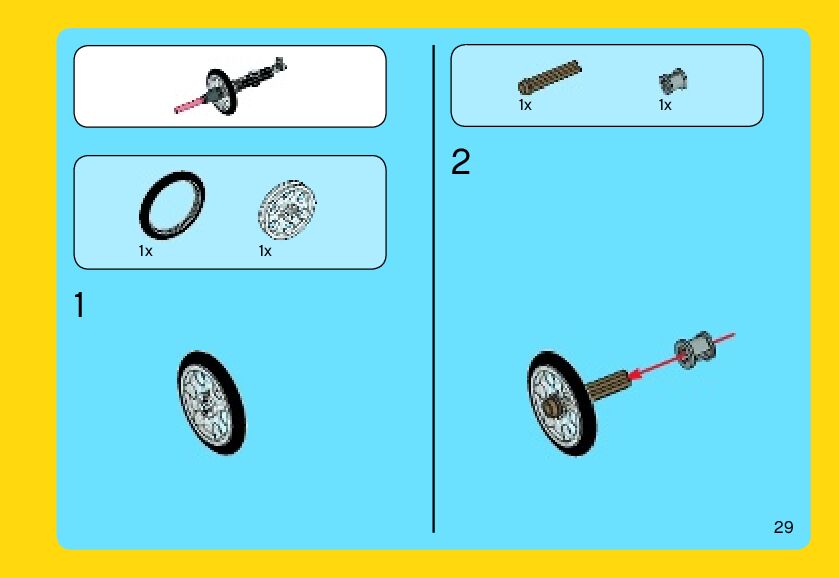 1x 1x

1

1x 1x

2

29