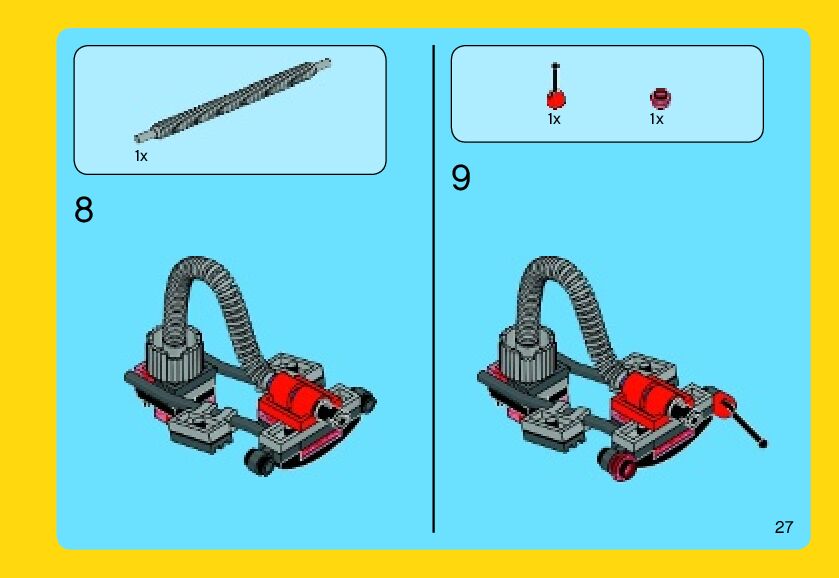 1x

8

1x 1x

9

27