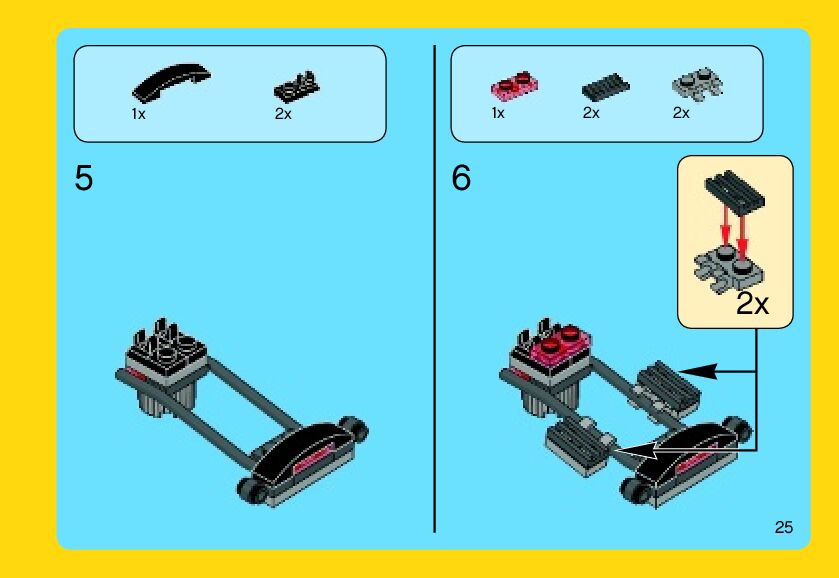 1x 2x

5

1x 2x 2x

6

2x

25