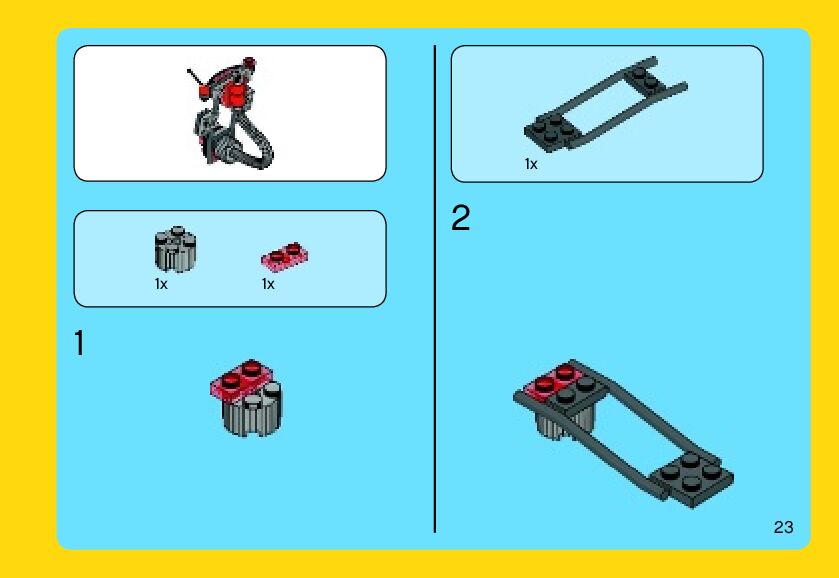 1x 1x

1

1x

2

23