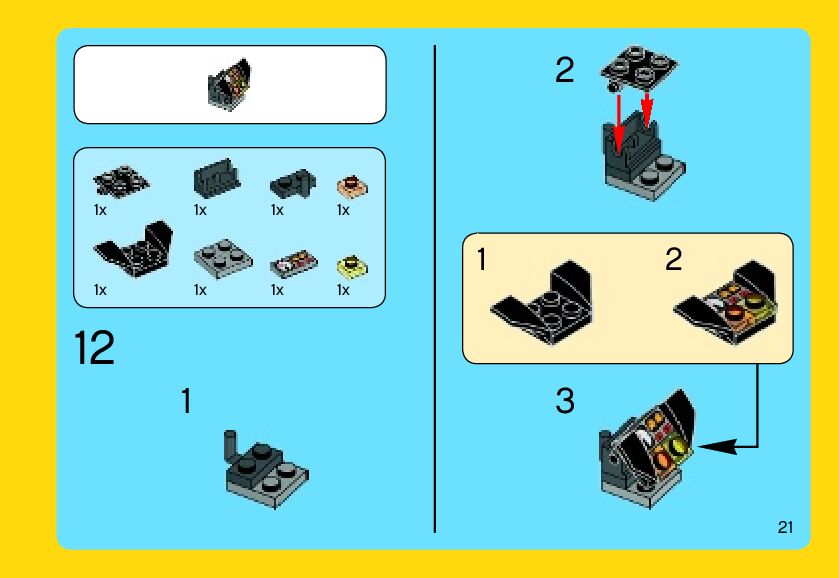 1x 1x 1x 1x

1x 1x 1x 1x

12

1

2

1

2

3

21