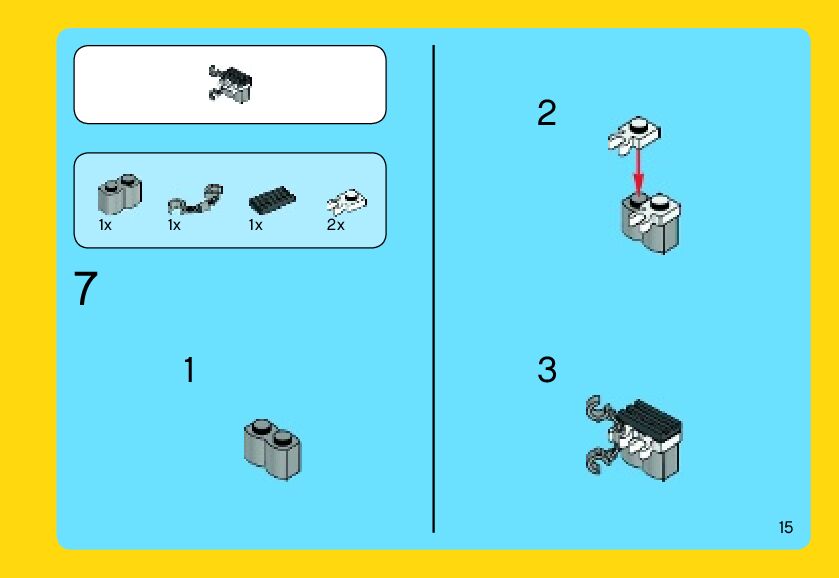 1x 1x 1x 2x

7

1

2

3

15