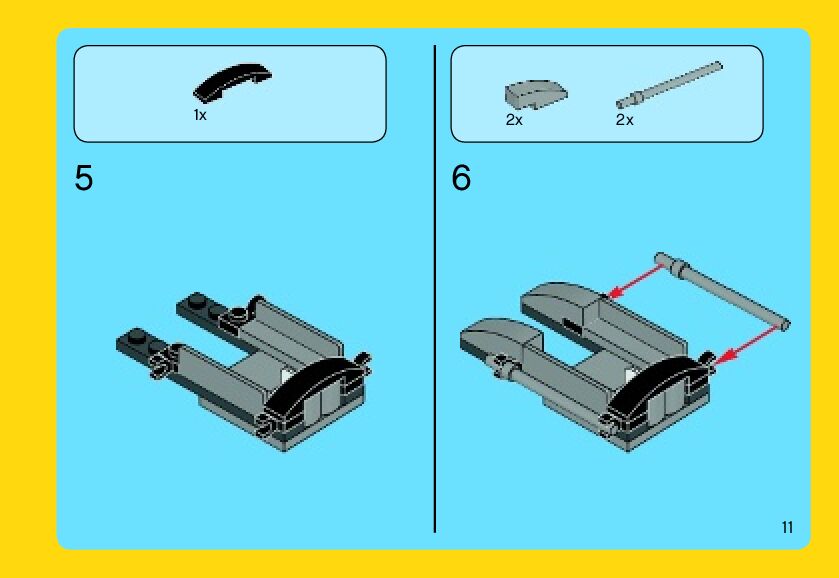 1x

5

2x 2x

6

11