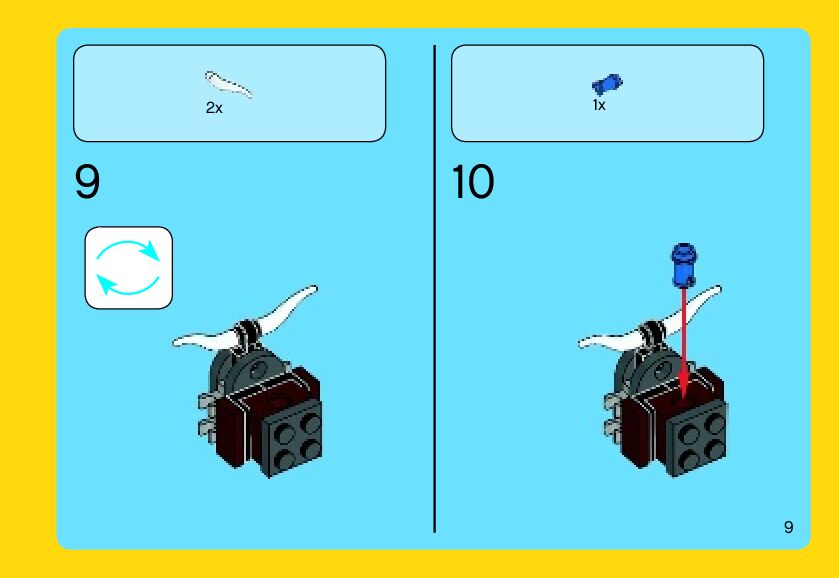 2x

9

1x

10

9