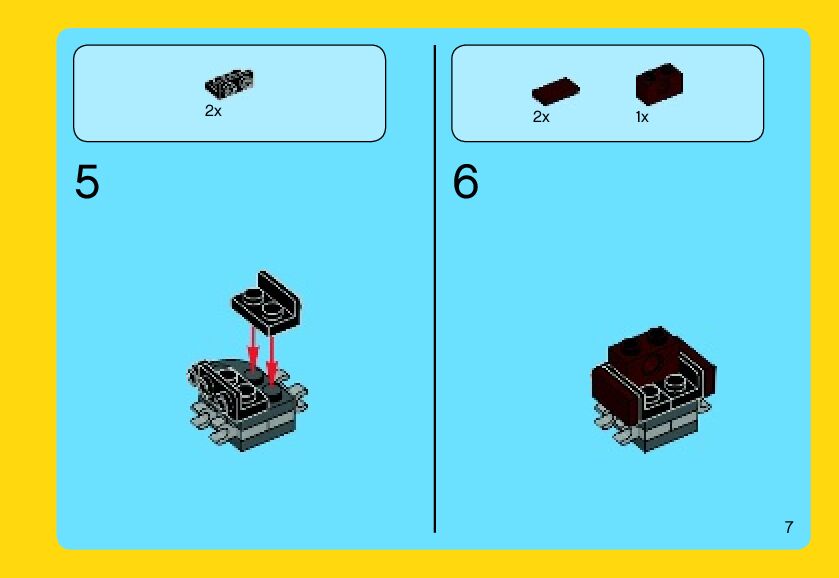 2x

5

2x 1x

6

7