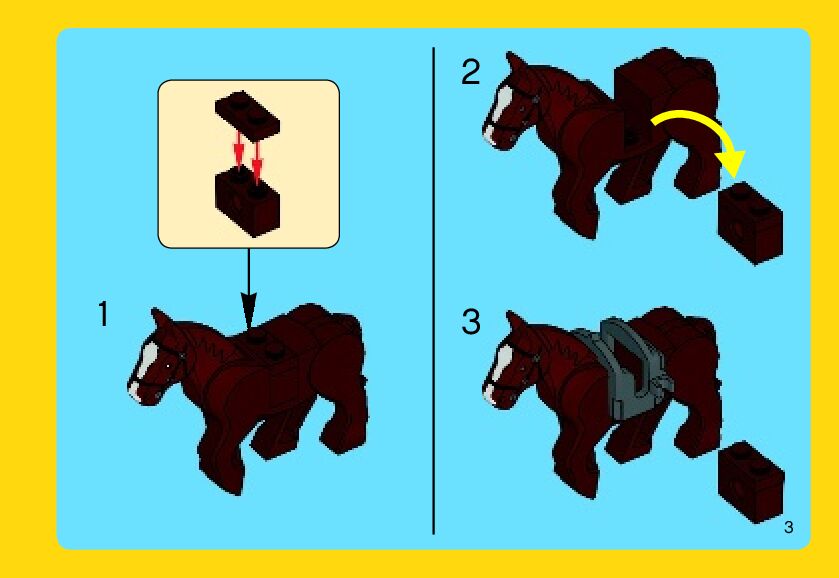 1

2

3

3