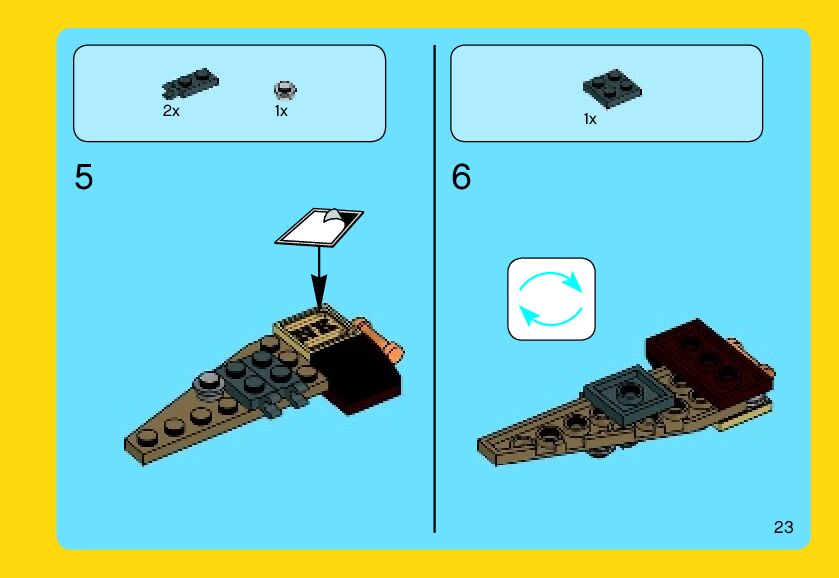 2x

1x

5

1x

6

23