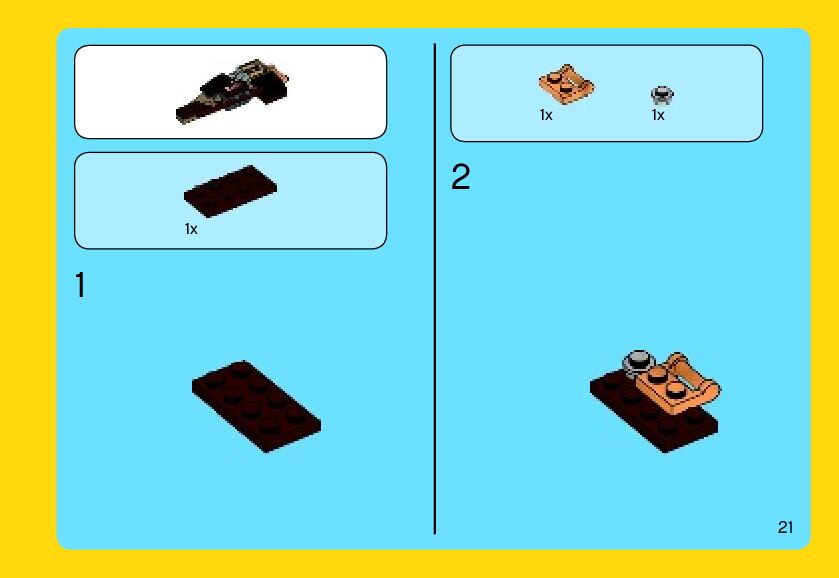 1x

1

1x

1x

2

21