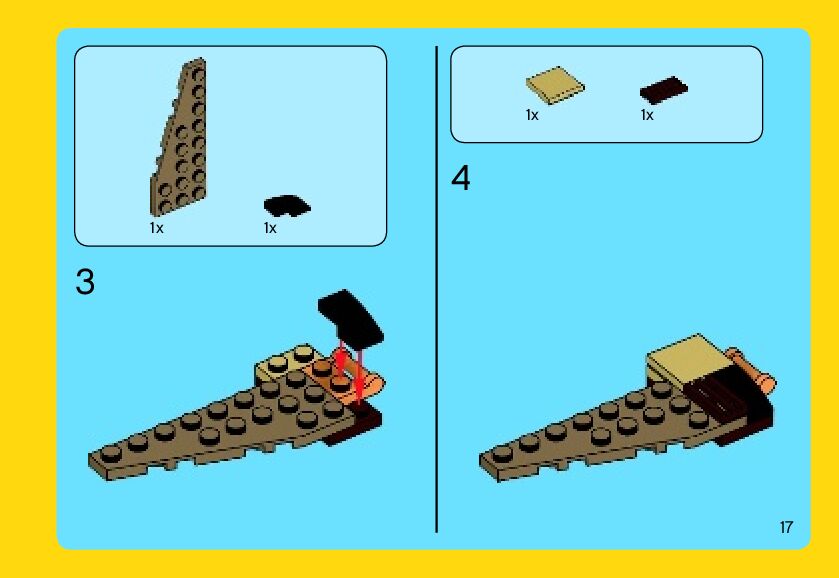 1x

1x

3

1x

1x

4

17