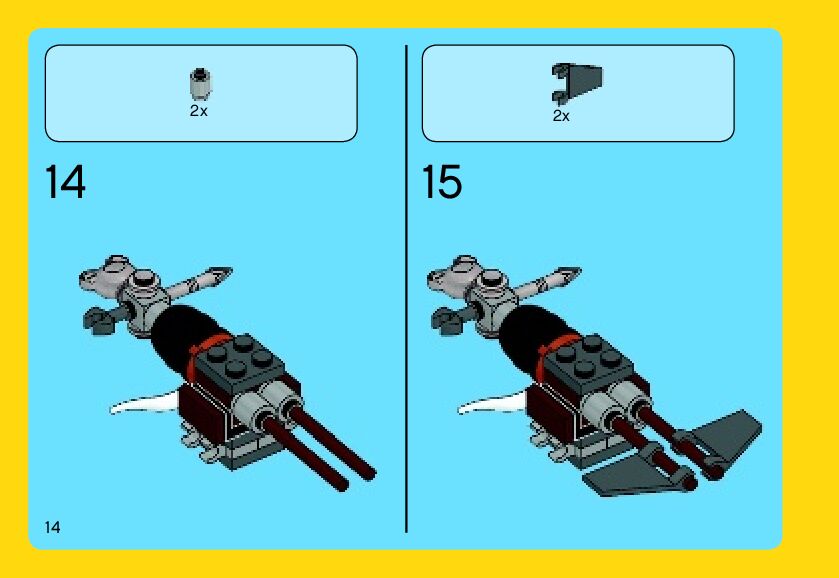 2x

14

2x

15

14