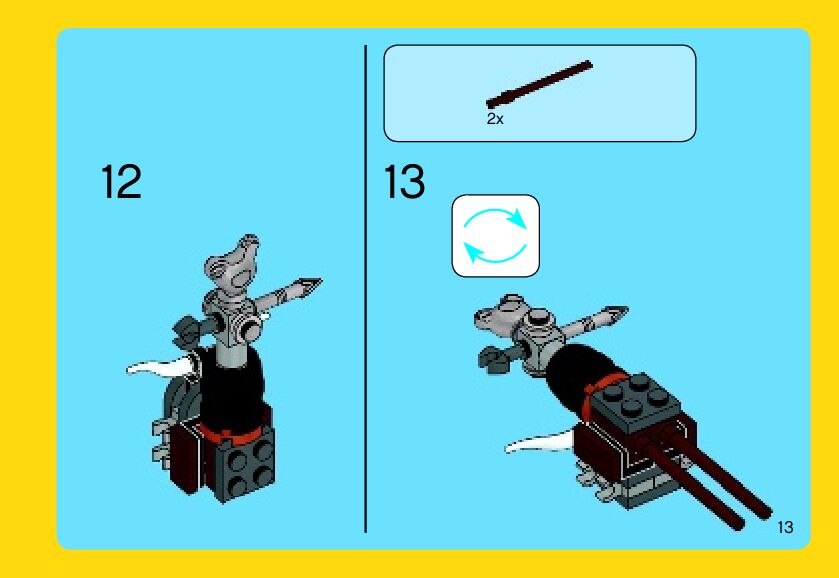 12

2x

13

13