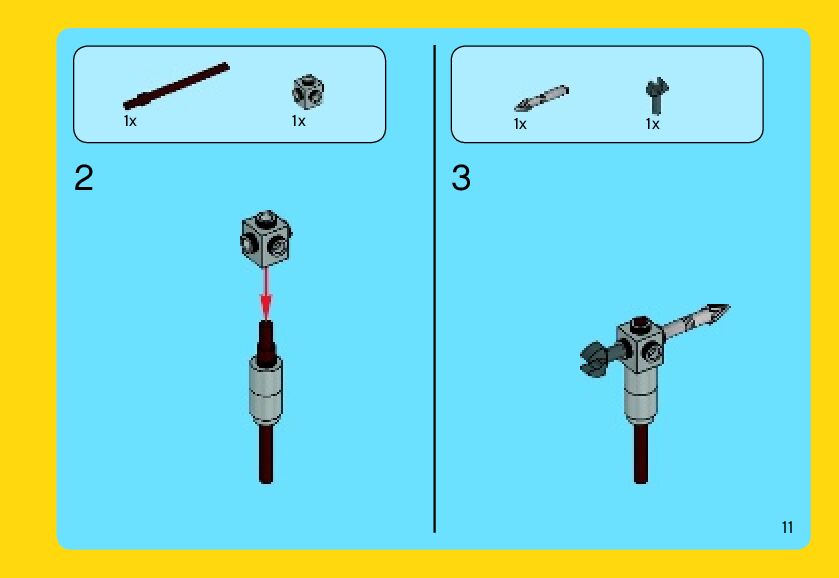 1x 1x

2

1x 1x

3

11