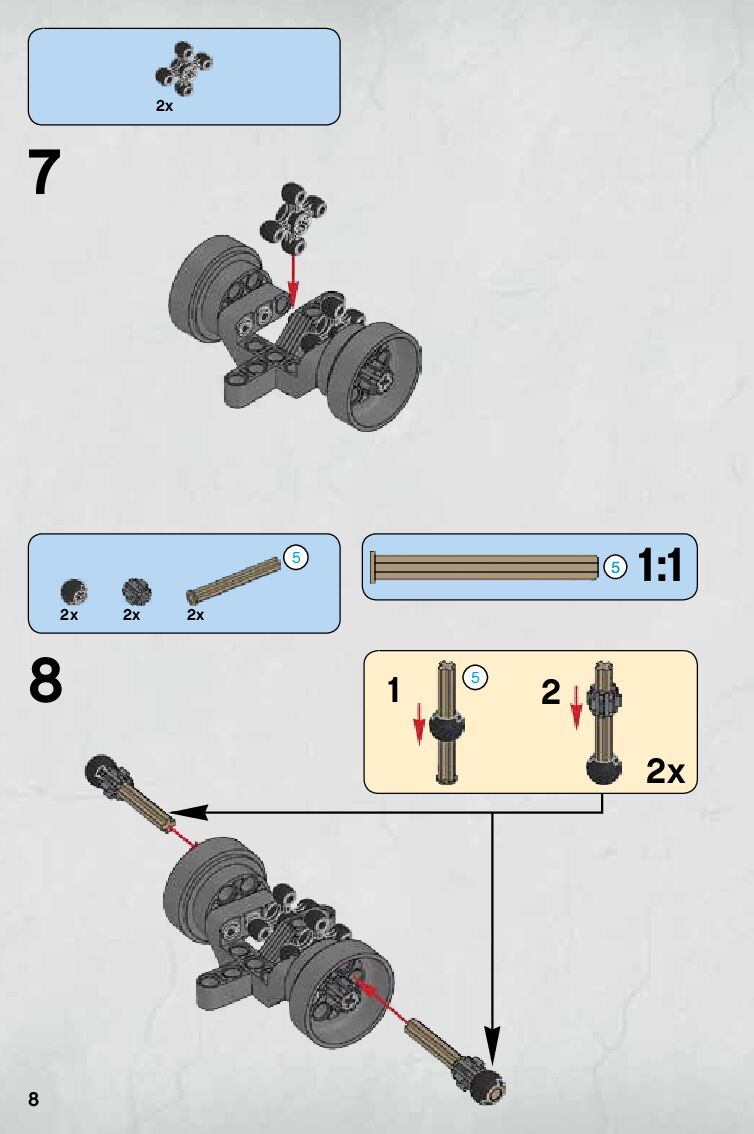 2x

7

5

2x 2x 2x

5 1:1

8

1 5 2

2x

8