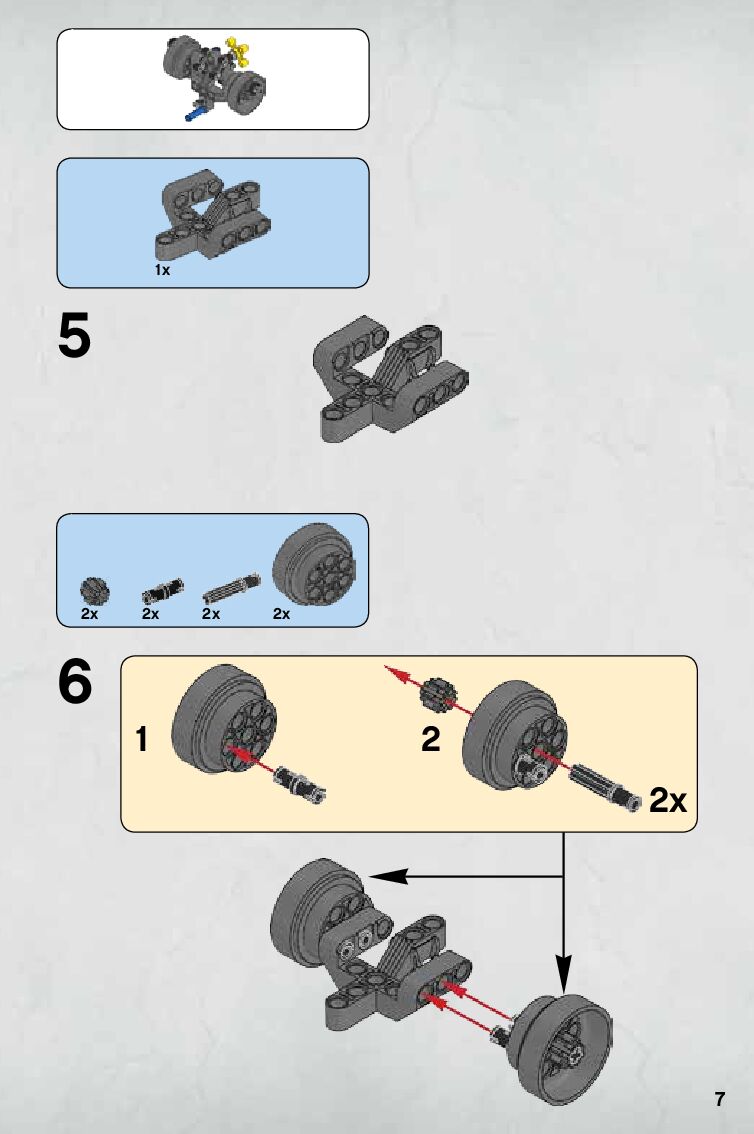 1x

5

2x 2x 2x 2x

6

1

2

2x

7