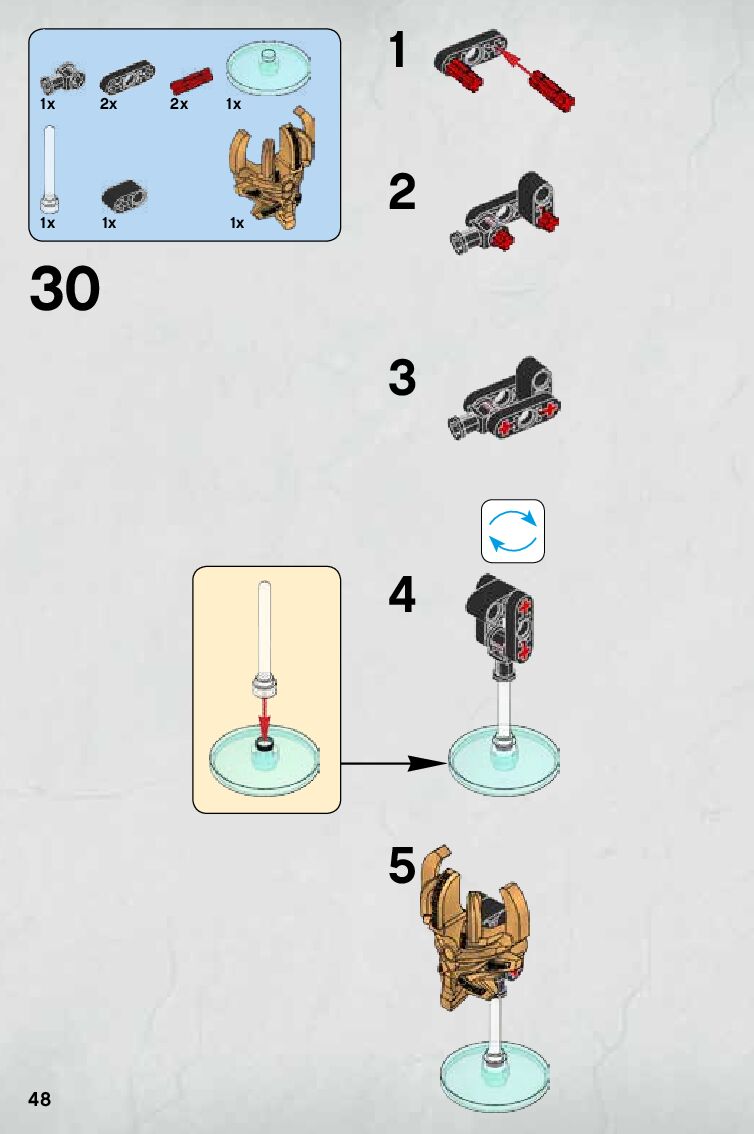 1x 2x 2x 1x

1x 1x 1x

30

1

2

3

4

5

48