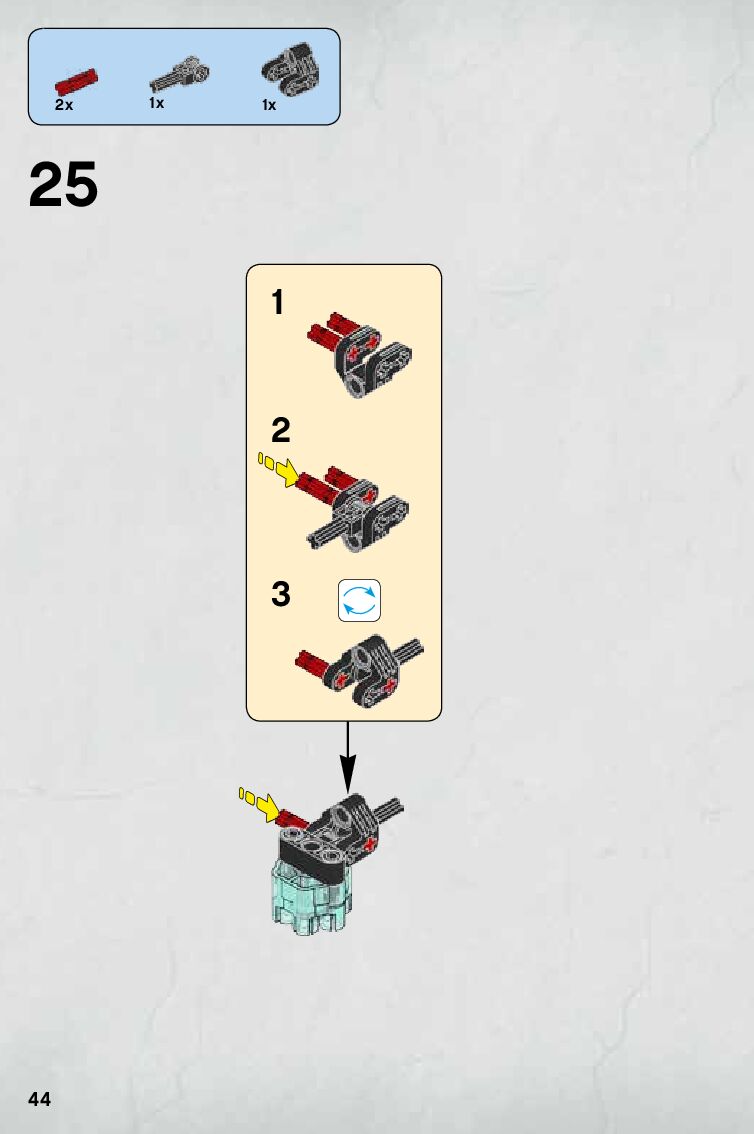 2x 1x 1x

25

1

2

3

44