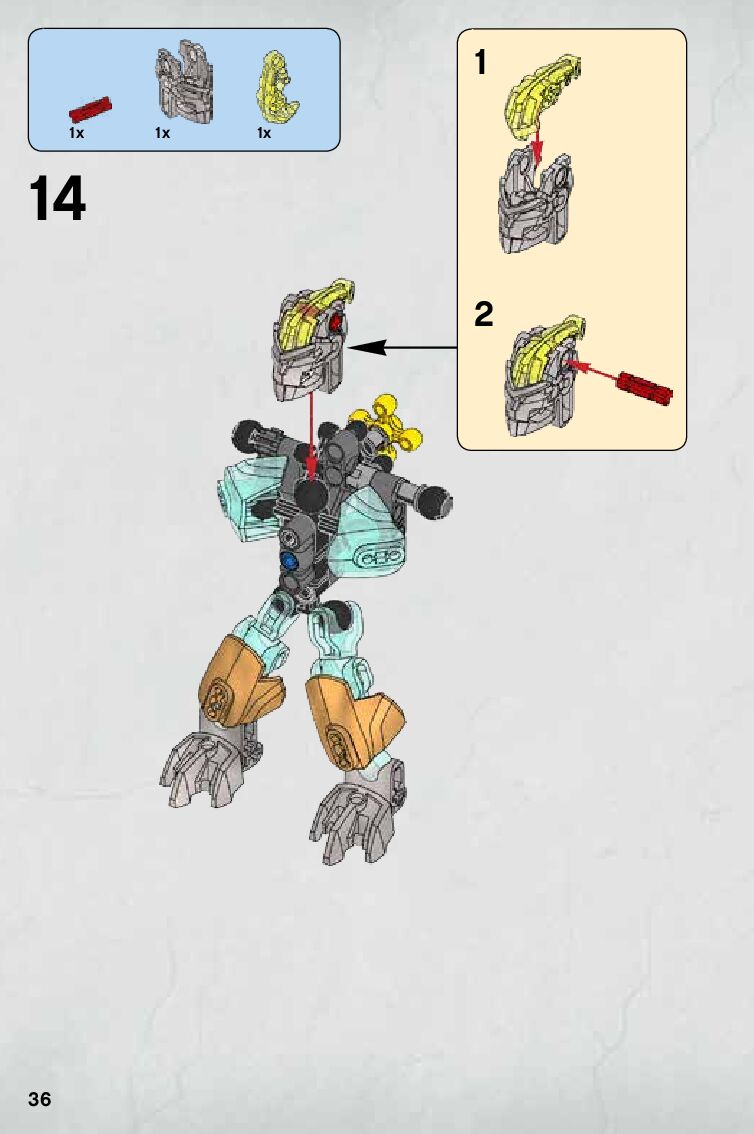 1x 1x 1x

14

1

2

36