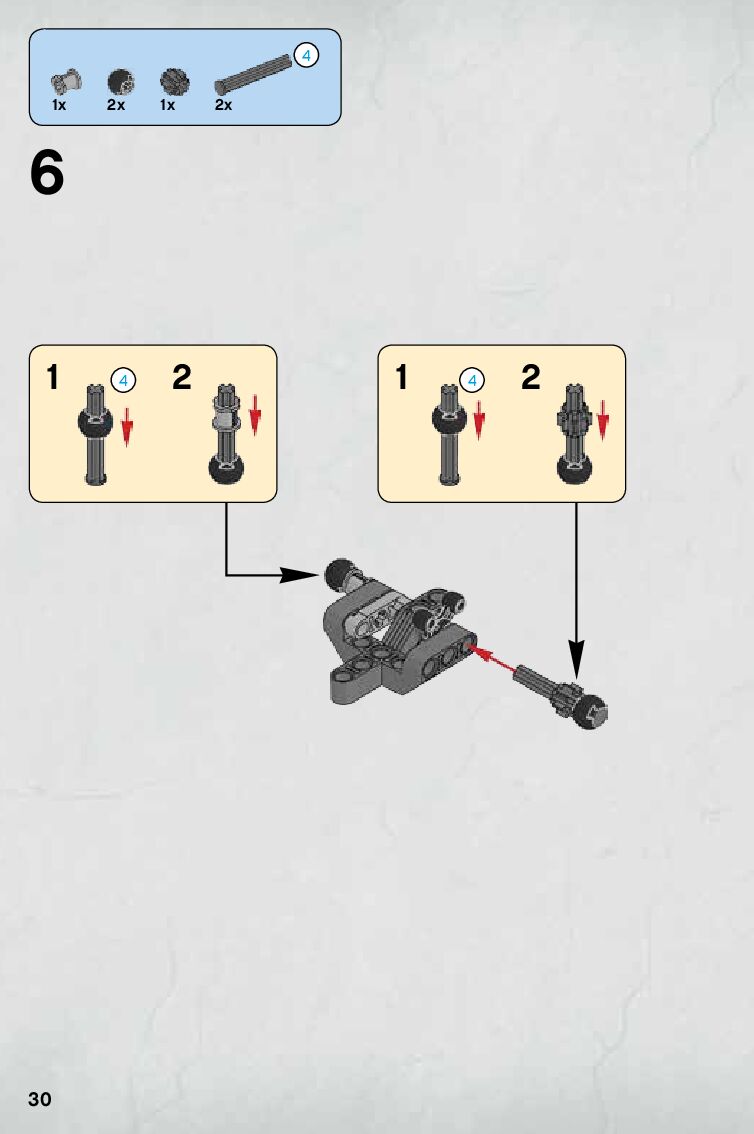 4
1x 2x 1x 2x

6

1 4 2

1 4 2

30