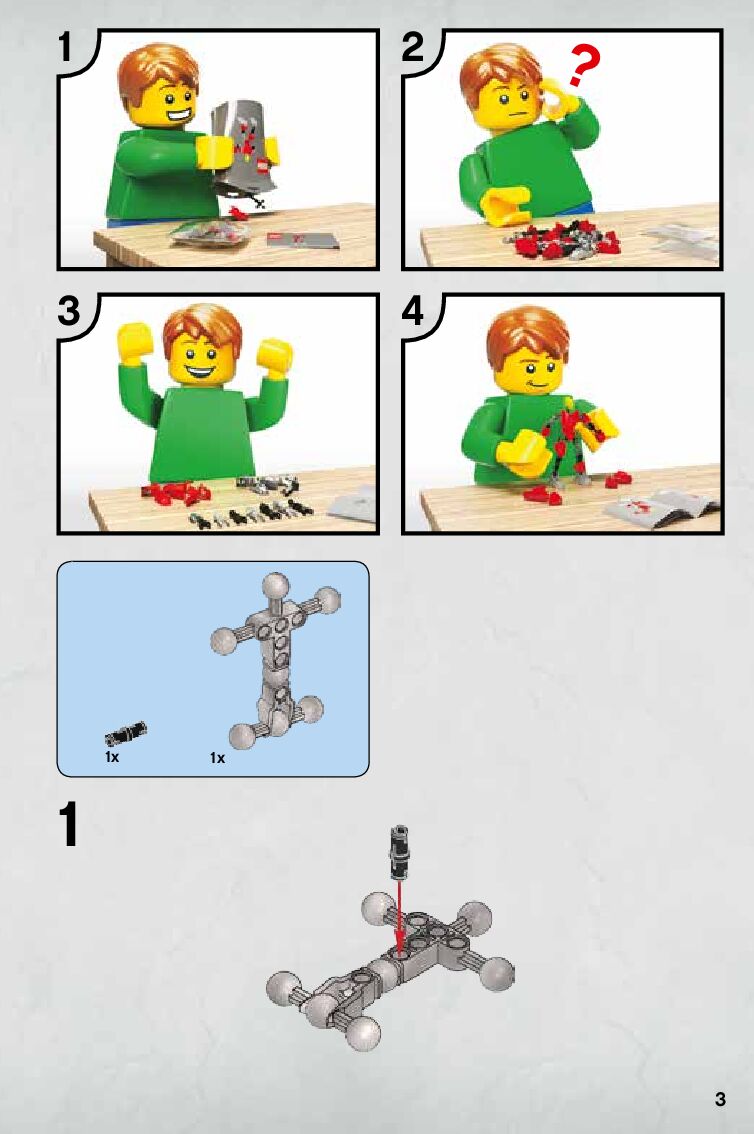 1

2

?

3

4

1x

1x

1

3