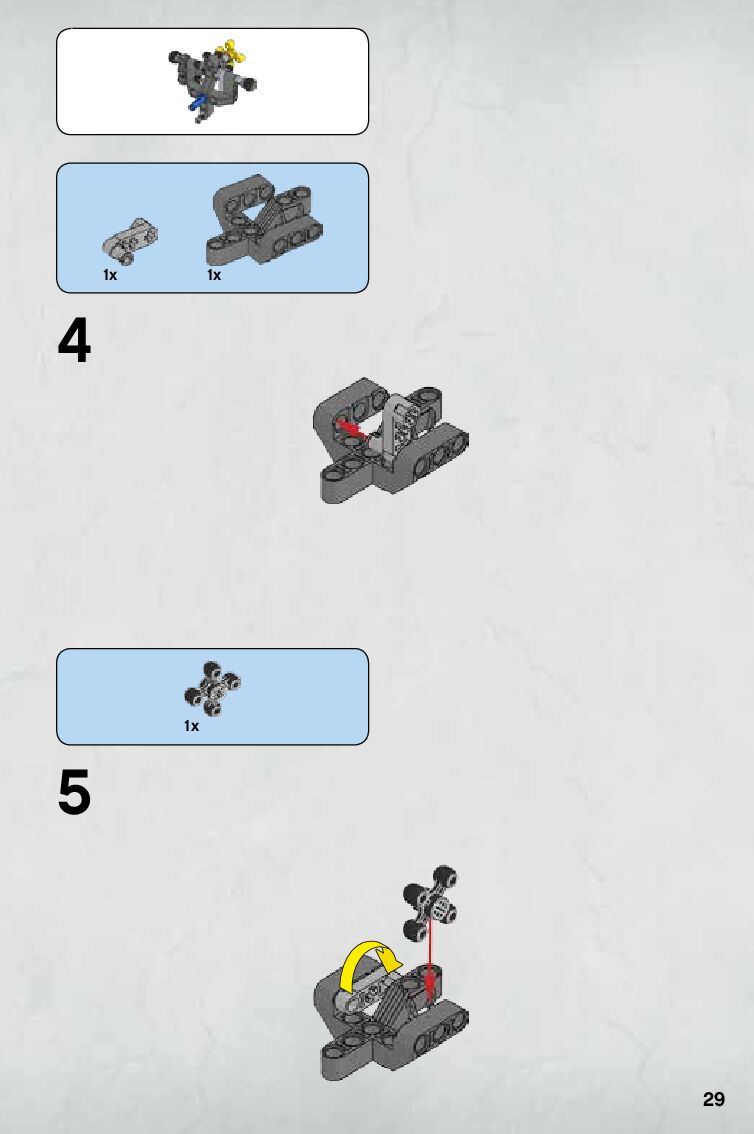 1x
1x

4

1x

5

29