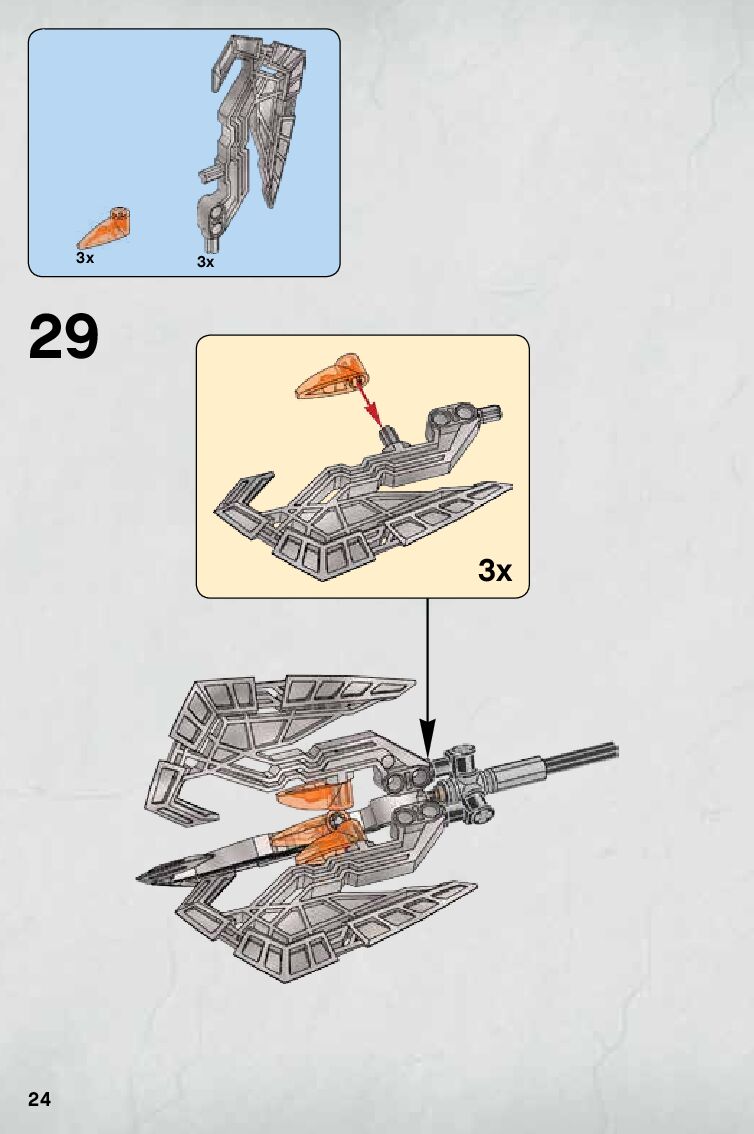 3x
3x

29

3x

24