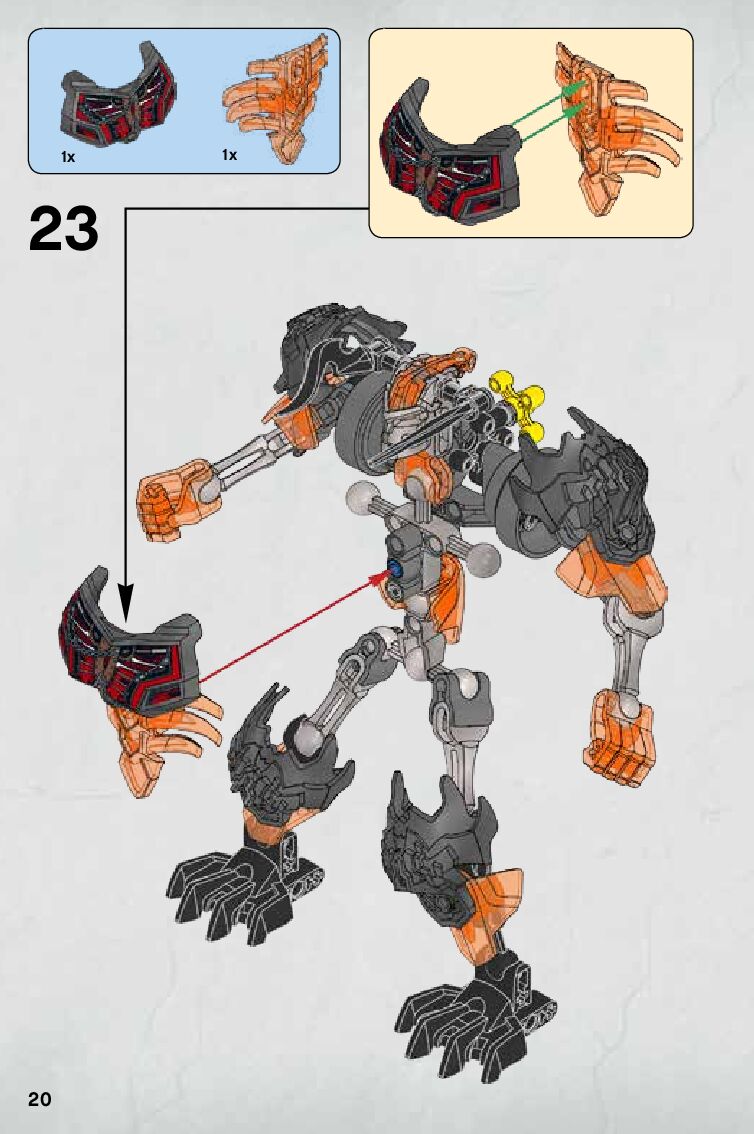 1x
1x

23

20