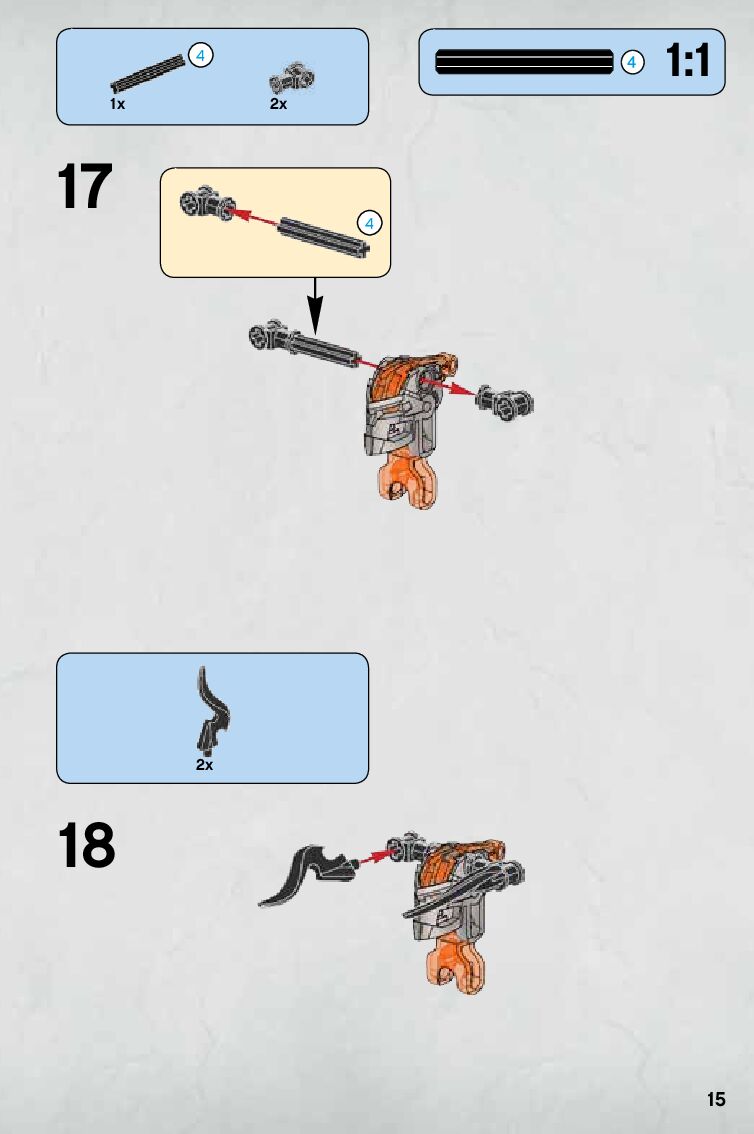 4
1x
2x

4
1:1

17

4

2x

18

15